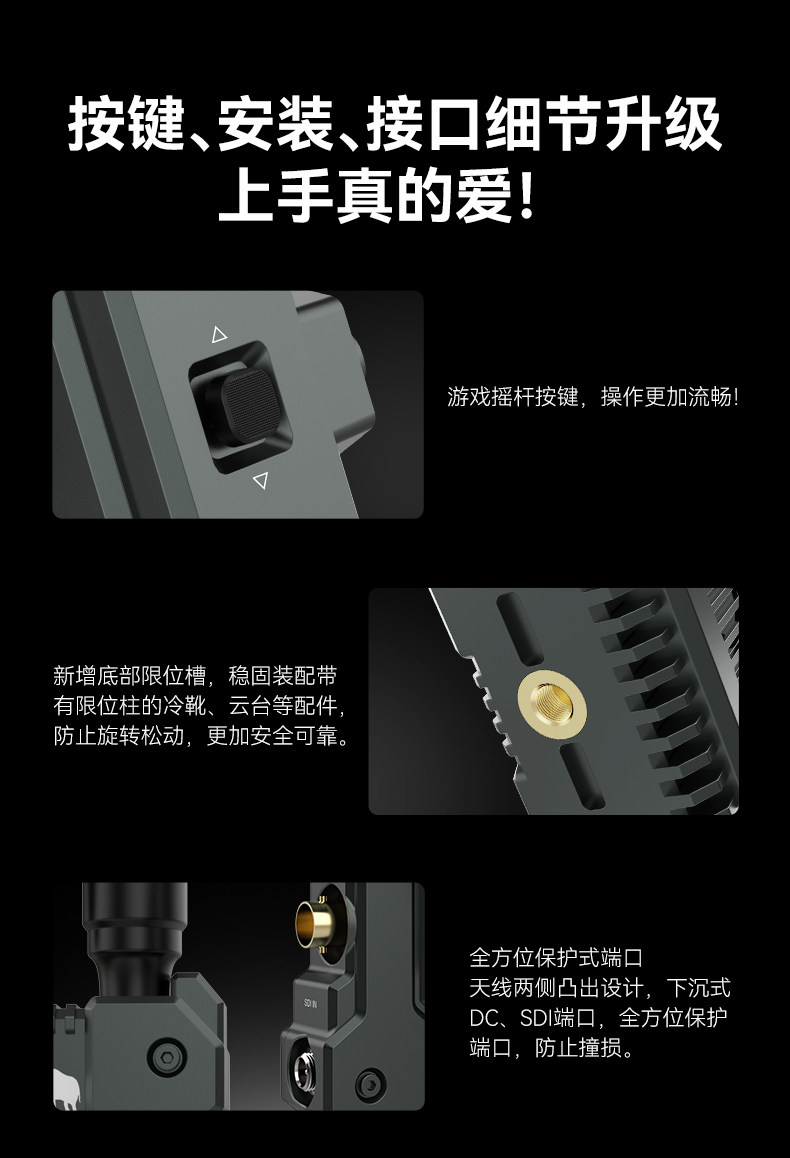 按键、安装、接口细节升级
上手真的爱!

游戏摇杆按键，操作更加流畅!

新增底部限位槽，稳固装配带有限位柱的冷靴、云台等配件，防止旋转松动，更加安全可靠。

SDI IN

全方位保护式端口
天线两侧凸出设计，下沉式DC、SDI端口，全方位保护端口，防止撞损。