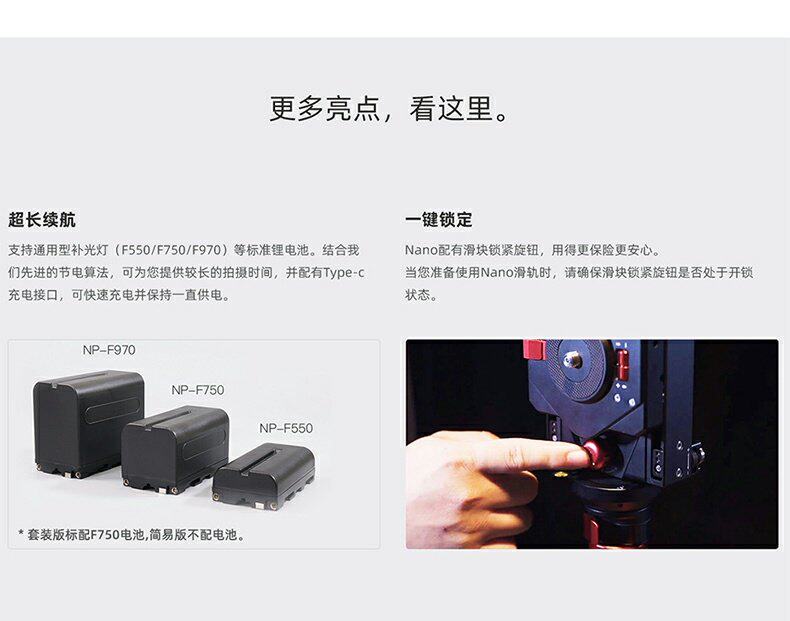 更多亮点，看这里。

超长续航

支持通用型补光灯（F550/F750/F970）等标准锂电池。结合我们先进的节电算法，可为您提供较长的拍摄时间，并配有Type-c充电接口，可快速充电并保持一直供电。

NP-F970

NP-F750

NP-F550

* 套装版标配F750电池,简易版不配电池。

一键锁定

Nano配有滑块锁紧旋钮，用得更保险更安心。
当您准备使用Nano滑轨时，请确保滑块锁紧旋钮是否处于开锁状态。