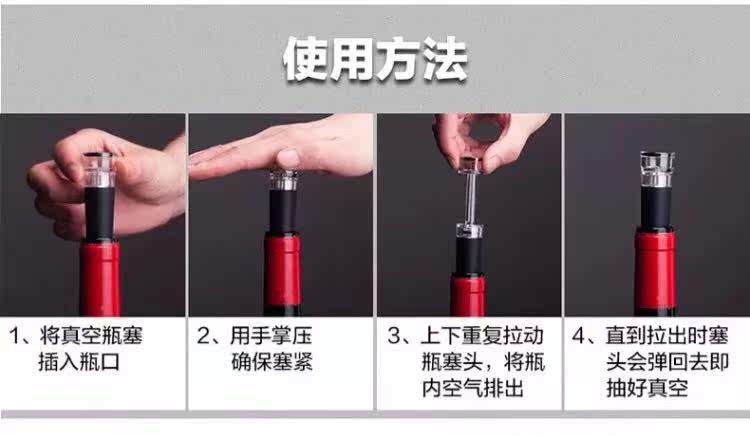 使用方法

1、将真空瓶塞插入瓶口

2、用手掌压确保塞紧

3、上下重复拉动瓶塞头，将瓶内空气排出

4、直到拉出时塞头会弹回去即抽好真空