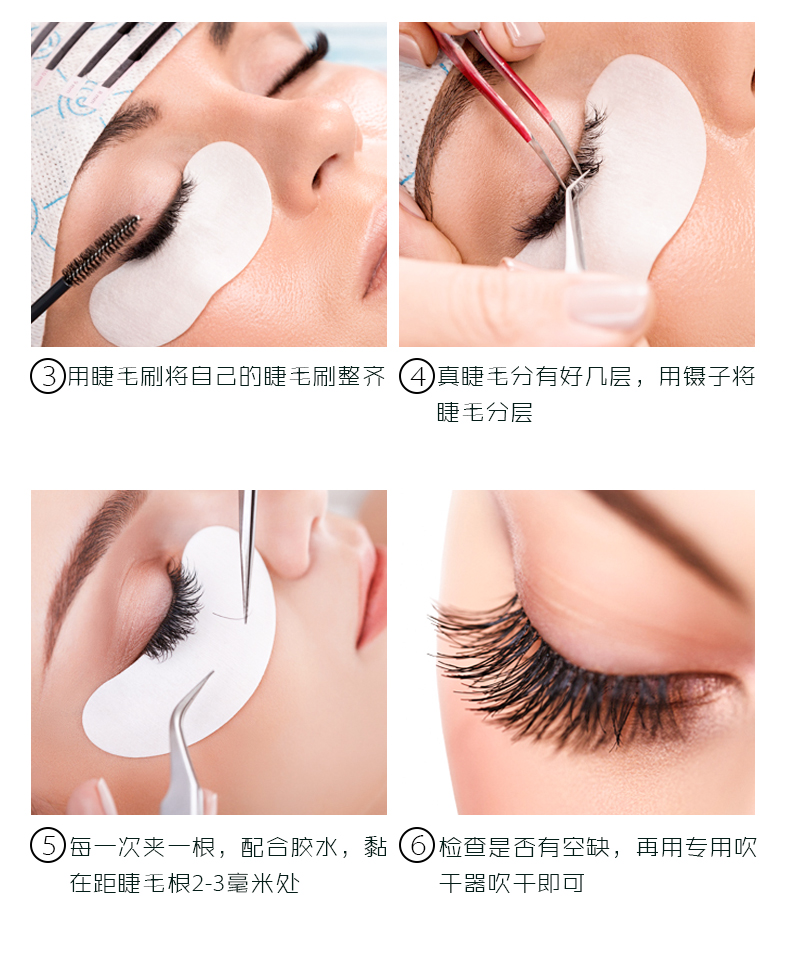 ③用睫毛刷将自己的睫毛刷整齐

④真睫毛分有好几层，用镊子将睫毛分层

⑤每一次夹一根，配合胶水，黏在距睫毛根2-3毫米处

⑥检查是否有空缺，再用专用吹干器吹干即可