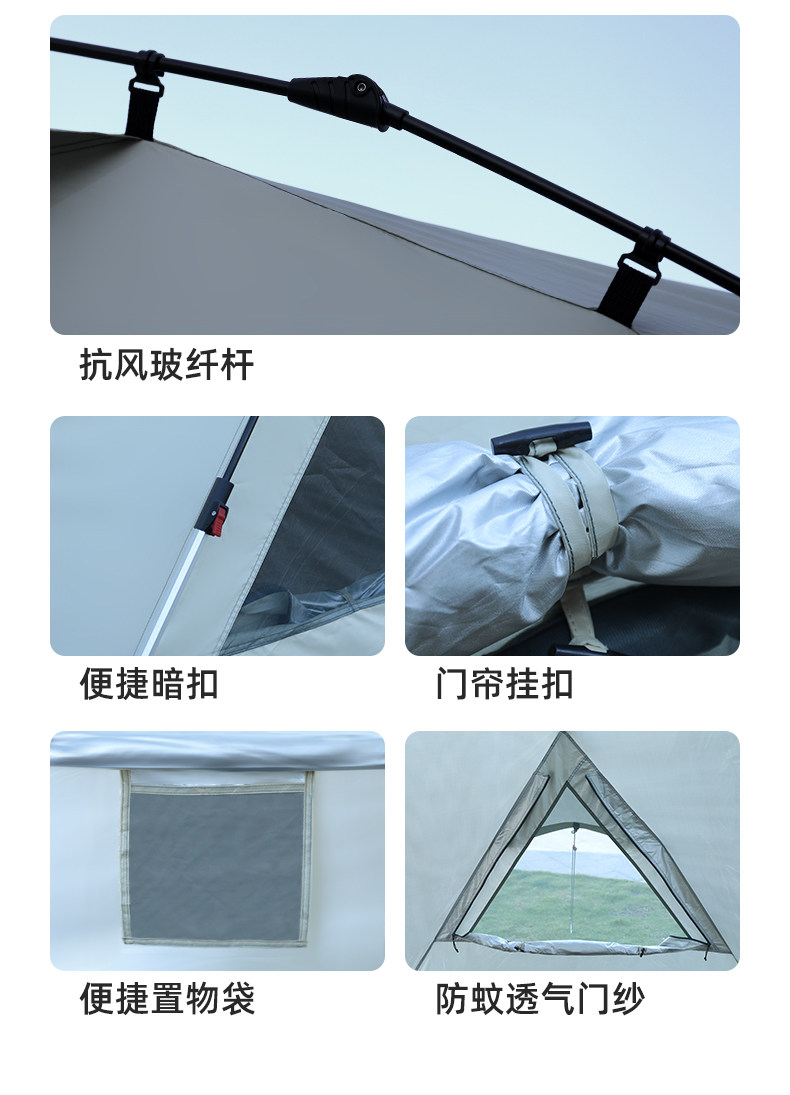 抗风玻纤杆

便捷暗扣

门帘挂扣

便捷置物袋

防蚊透气门纱