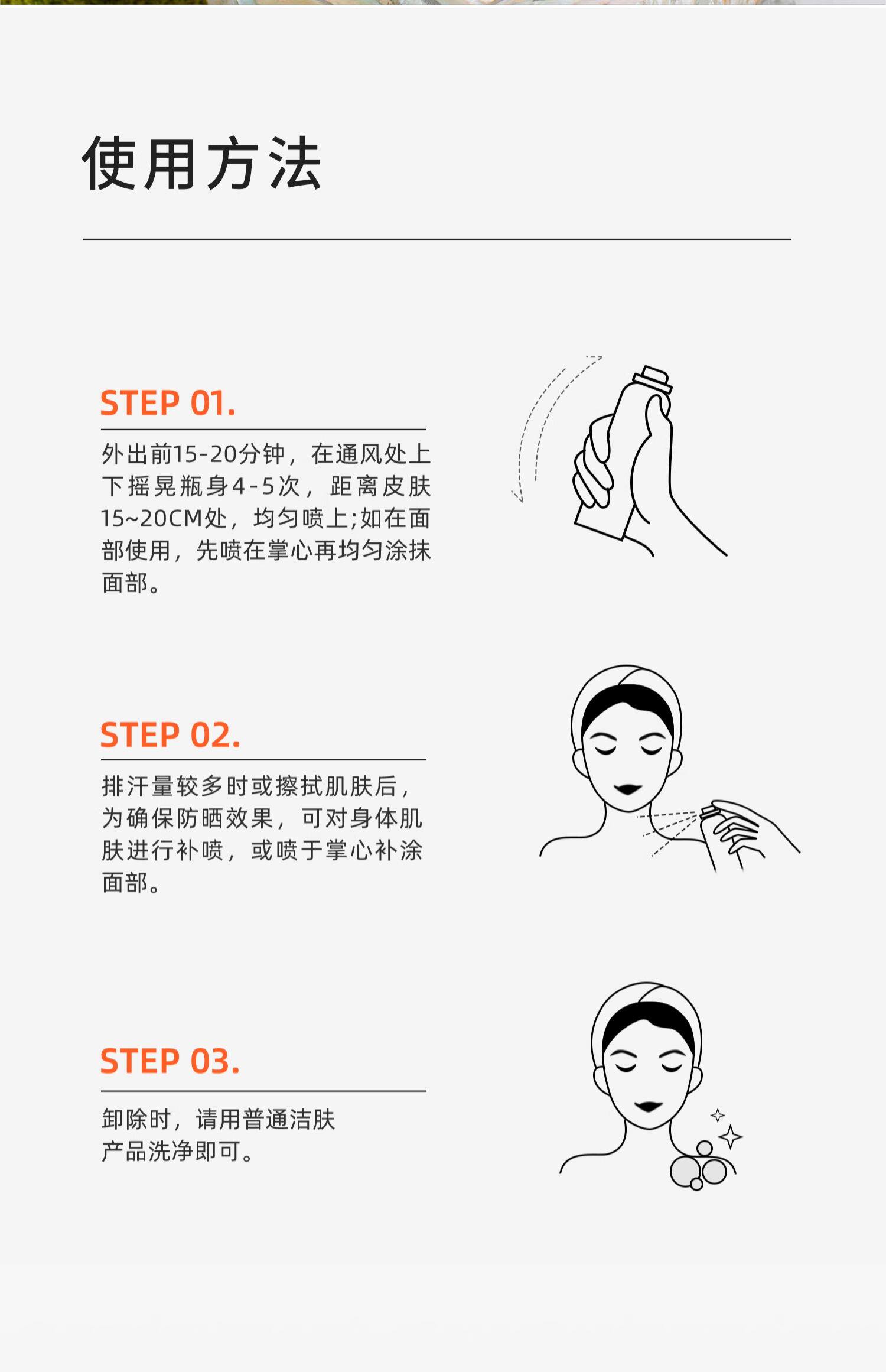 使用方法

STEP 01.

外出前15-20分钟，在通风处上下摇晃瓶身4-5次，距离皮肤15~20CM处，均匀喷上;如在面部使用，先喷在掌心再均匀涂抹面部。

STEP 02.

排汗量较多时或擦拭肌肤后，为确保防晒效果，可对身体肌肤进行补喷，或喷于掌心补涂面部。

STEP 03.

卸除时，请用普通洁肤产品洗净即可。