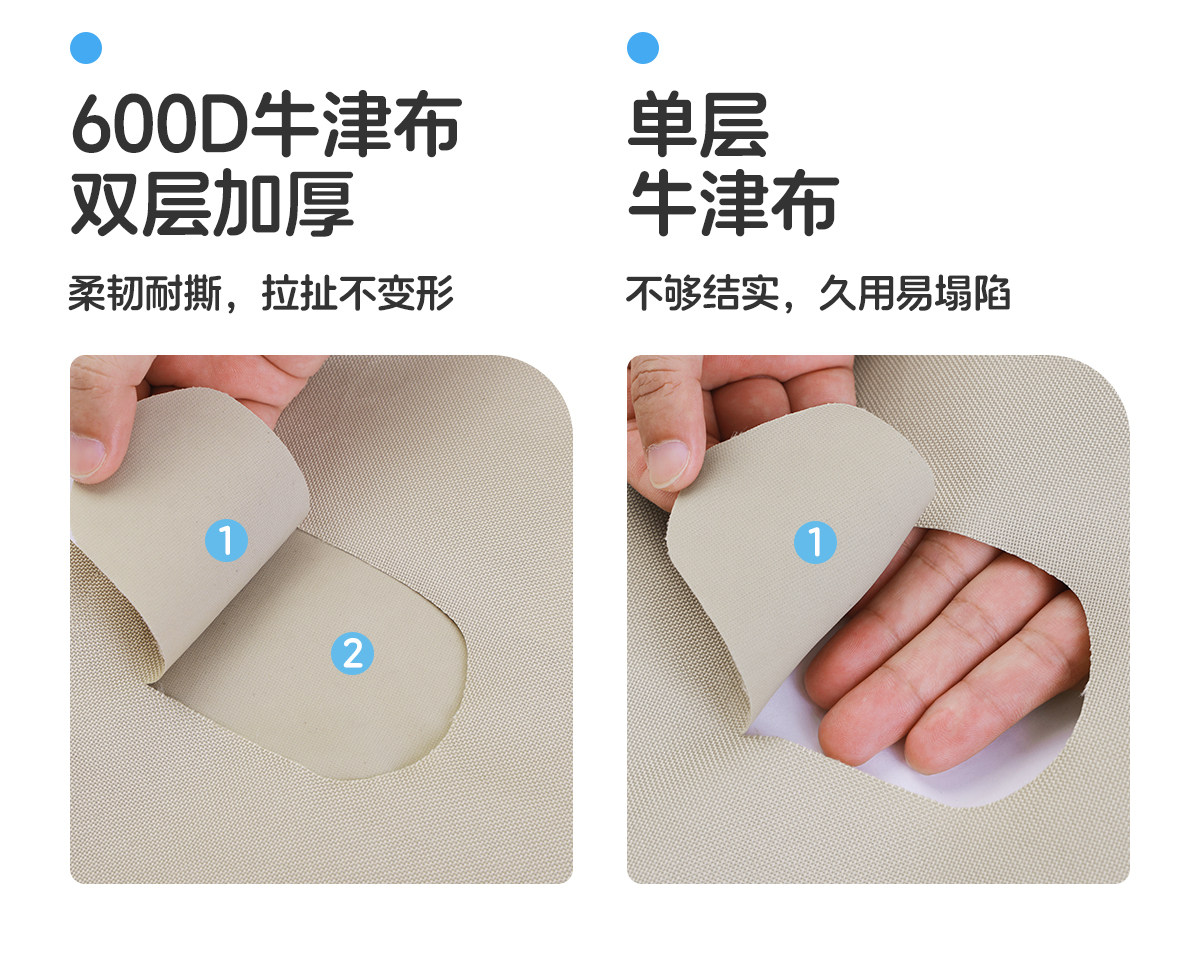 600D牛津布
双层加厚

柔韧耐撕，拉扯不变形

1

2

单层
牛津布

不够结实，久用易塌陷

1