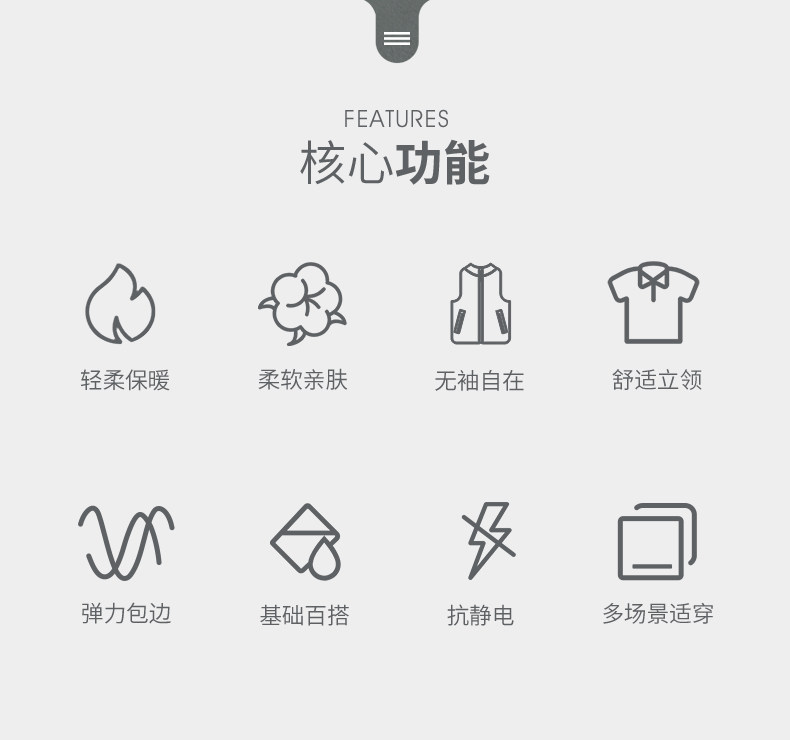 FEATURES
核心功能

轻柔保暖

柔软亲肤

无袖自在

舒适立领

弹力包边

基础百搭

抗静电

多场景适穿