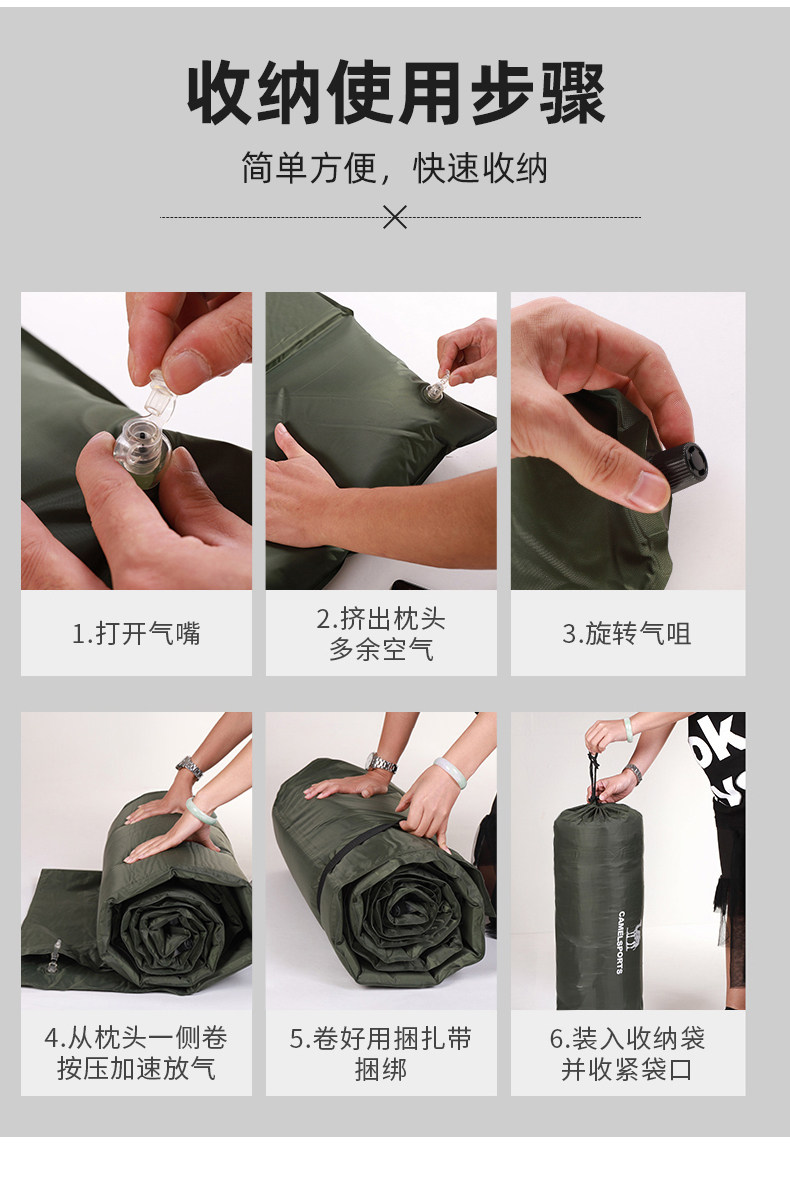 收纳使用步骤

简单方便，快速收纳

1.打开气嘴

2.挤出枕头多余空气

3.旋转气咀

4.从枕头一侧卷按压加速放气

5.卷好用捆扎带捆绑

CAMELSPORTS

6.装入收纳袋并收紧袋口