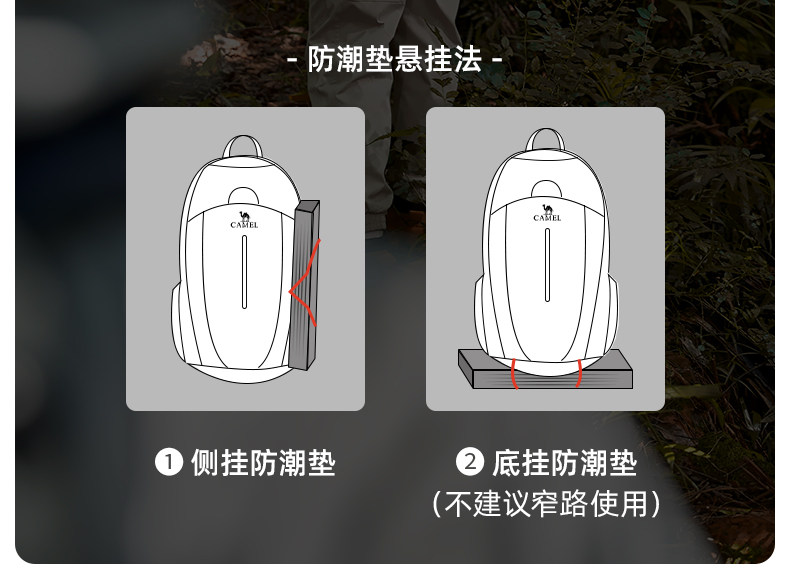 - 防潮垫悬挂法 -

CAMEL

CAMEL

❶ 侧挂防潮垫

❷ 底挂防潮垫
(不建议窄路使用)