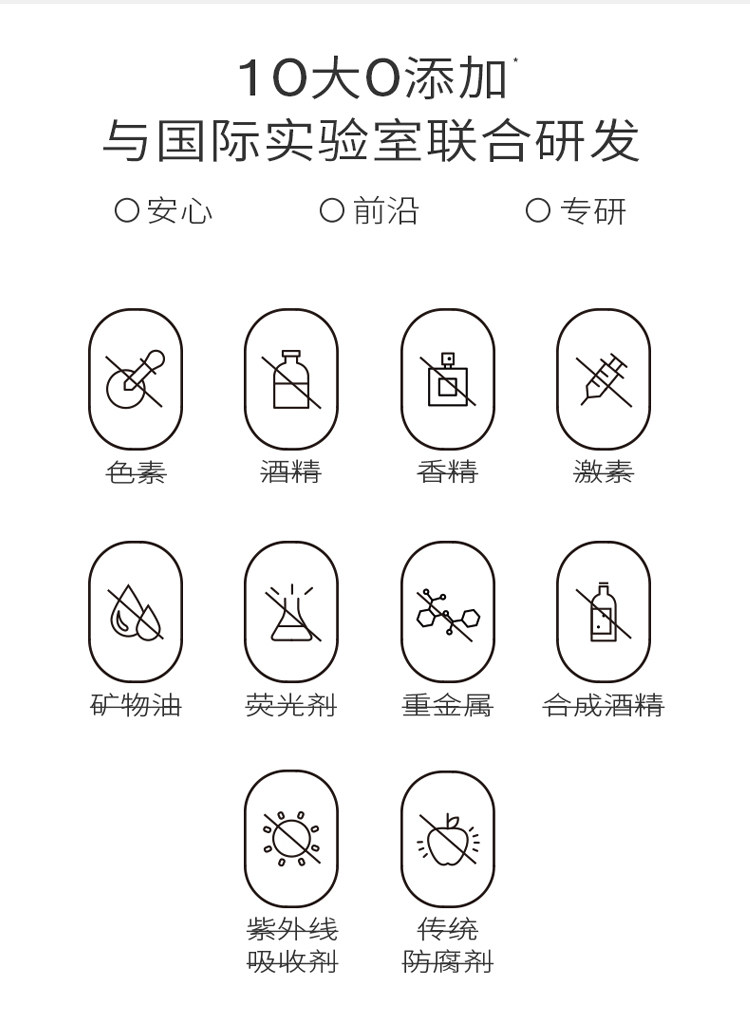 10大0添加*
与国际实验室联合研发

○安心 ○前沿 ○专研

色素 酒精 香精 激素

矿物油 荧光剂 重金属 合成酒精

紫外线吸收剂 传统防腐剂