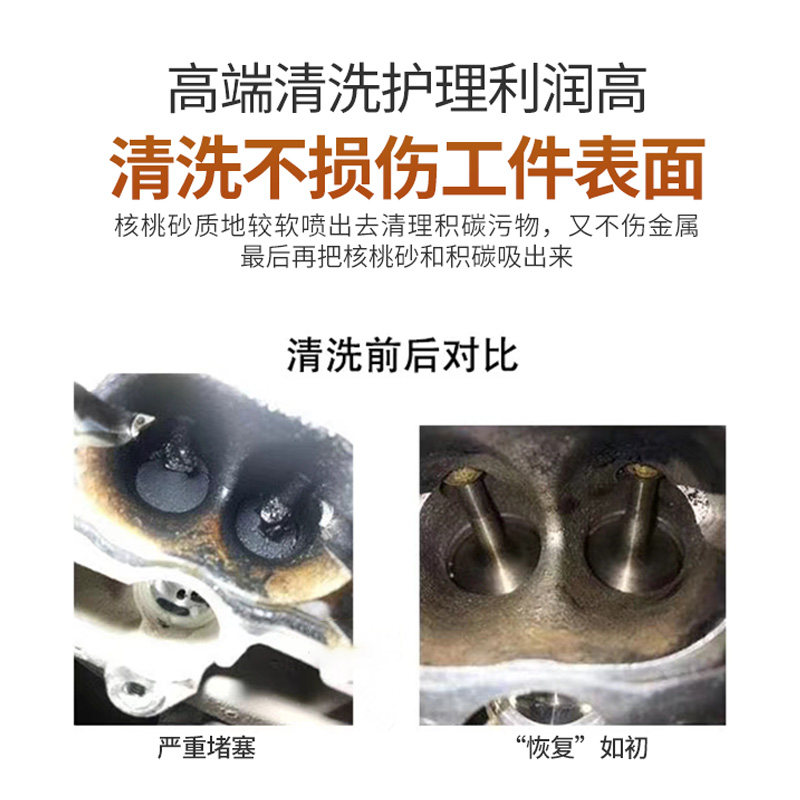 高端清洗护理利润高
清洗不损伤工件表面
核桃砂质地较软喷出去清理积碳污物，又不伤金属
最后再把核桃砂和积碳吸出来

清洗前后对比

严重堵塞

“恢复”如初