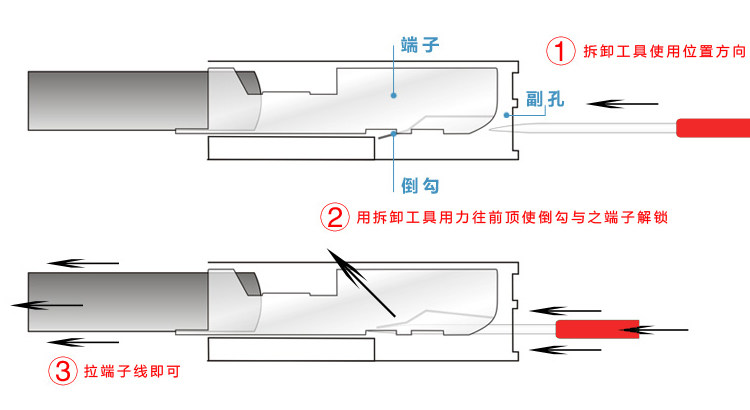 端子

① 拆卸工具使用位置方向

副孔

倒勾

② 用拆卸工具用力往前顶使倒勾与之端子解锁

③ 拉端子线即可