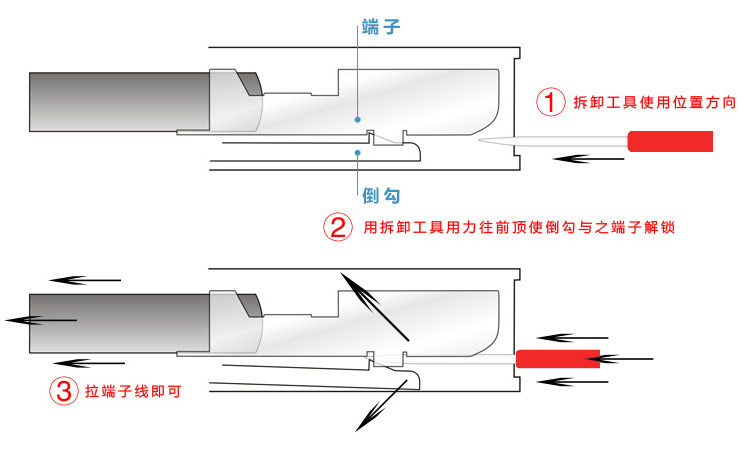 端子

① 拆卸工具使用位置方向

倒勾

② 用拆卸工具用力往前顶使倒勾与之端子解锁

③ 拉端子线即可