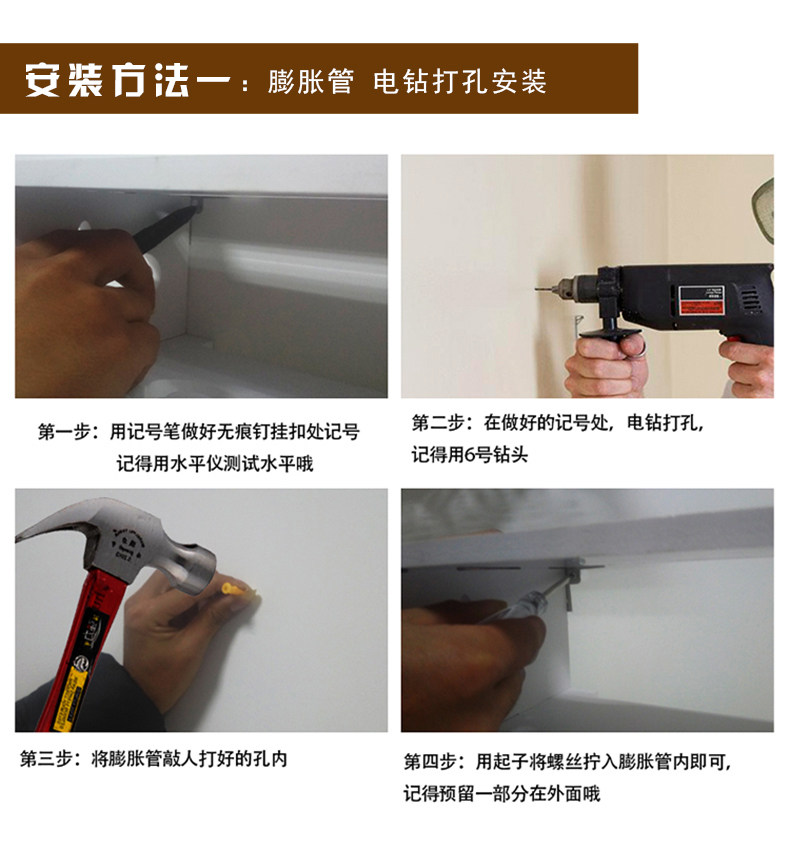 安装方法一：膨胀管 电钻打孔安装

第一步：用记号笔做好无痕钉挂扣处记号
记得用水平仪测试水平哦

第二步：在做好的记号处，电钻打孔，
记得用6号钻头

第三步：将膨胀管敲人打好的孔内

第四步：用起子将螺丝拧入膨胀管内即可，
记得预留一部分在外面哦