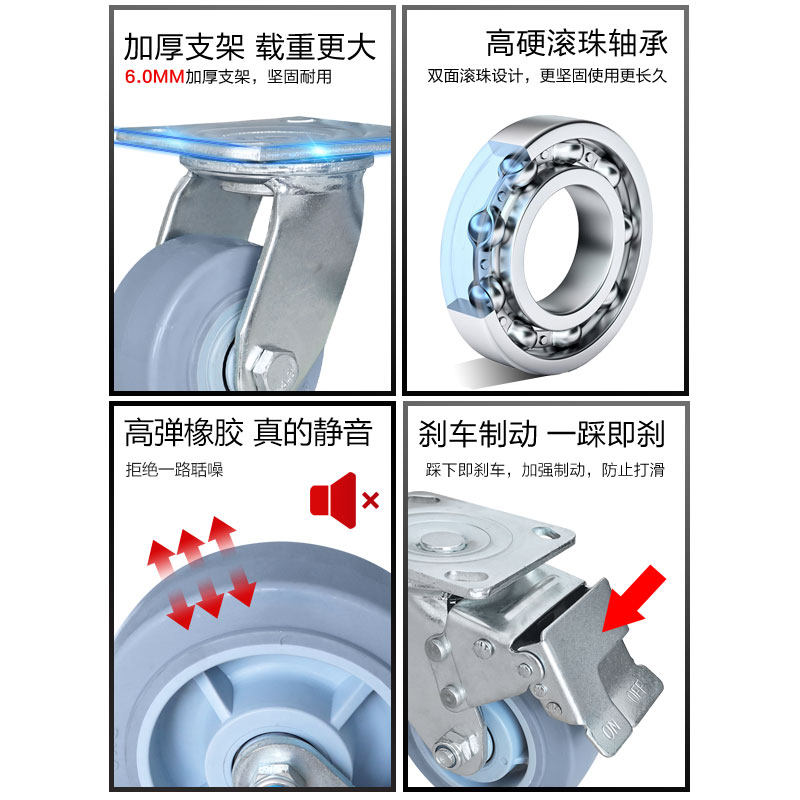 加厚支架 载重更大

6.0MM加厚支架，坚固耐用

高硬滚珠轴承

双面滚珠设计，更坚固使用更长久

高弹橡胶 真的静音

拒绝一路聒噪

刹车制动 一踩即刹

踩下即刹车，加强制动，防止打滑

ON OFF