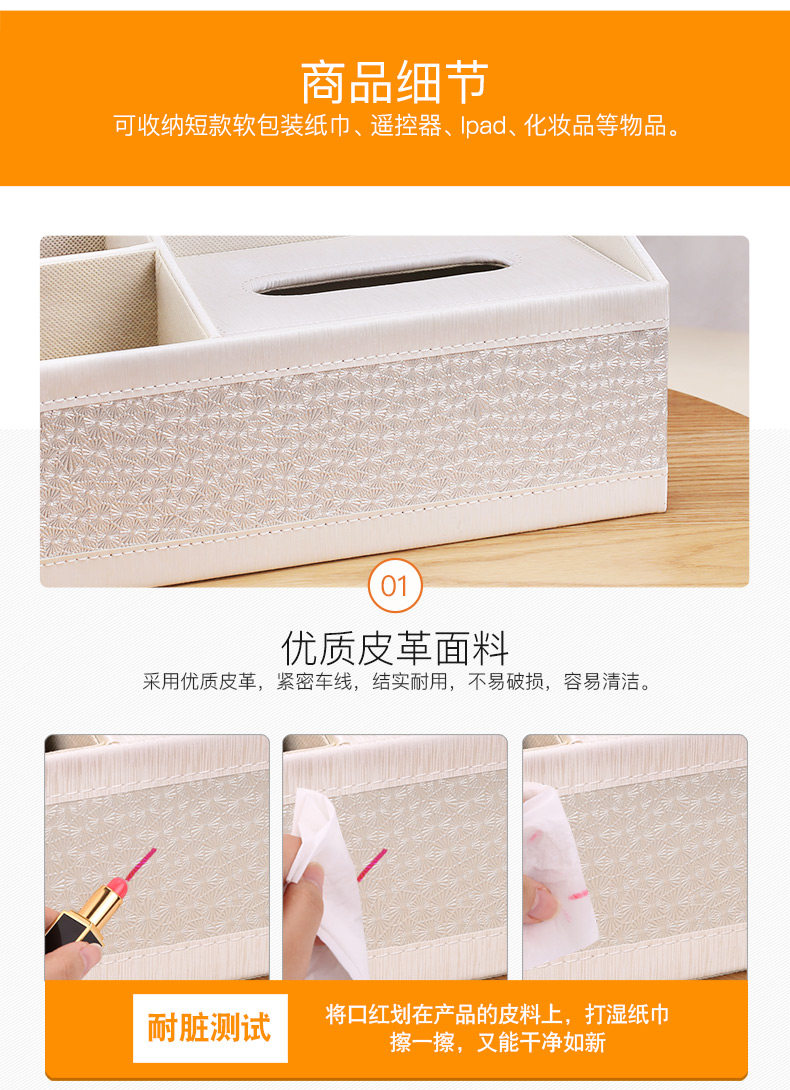 商品细节
可收纳短款软包装纸巾、遥控器、Ipad、化妆品等物品。

01

优质皮革面料
采用优质皮革，紧密车线，结实耐用，不易破损，容易清洁。

耐脏测试

将口红划在产品的皮料上，打湿纸巾擦一擦，又能干净如新