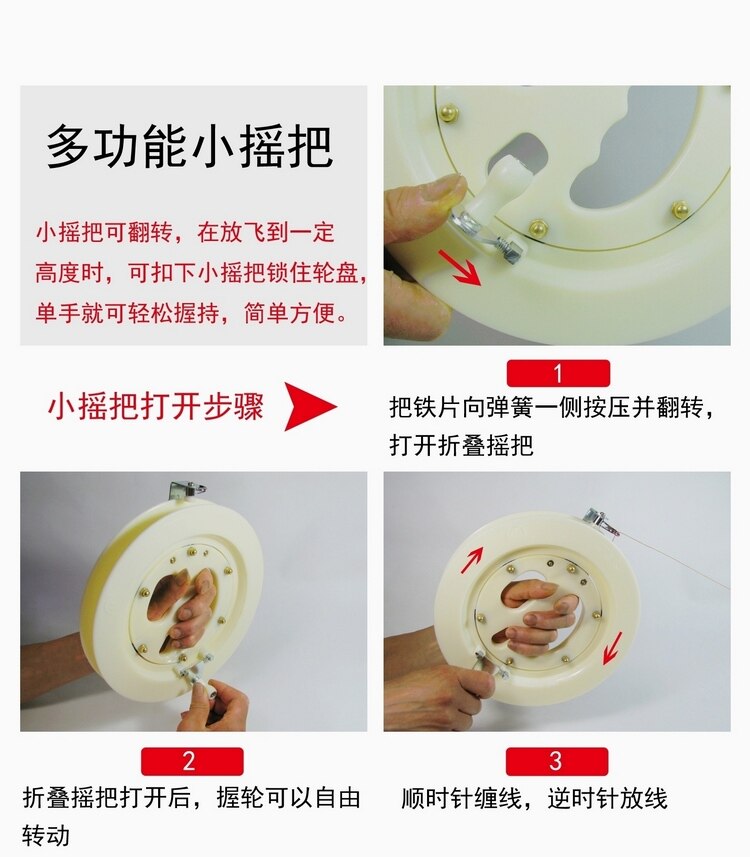 多功能小摇把

小摇把可翻转，在放飞到一定高度时，可扣下小摇把锁住轮盘，单手就可轻松握持，简单方便。

小摇把打开步骤

1
把铁片向弹簧一侧按压并翻转，打开折叠摇把

2
折叠摇把打开后，握轮可以自由转动

3
顺时针缠线，逆时针放线