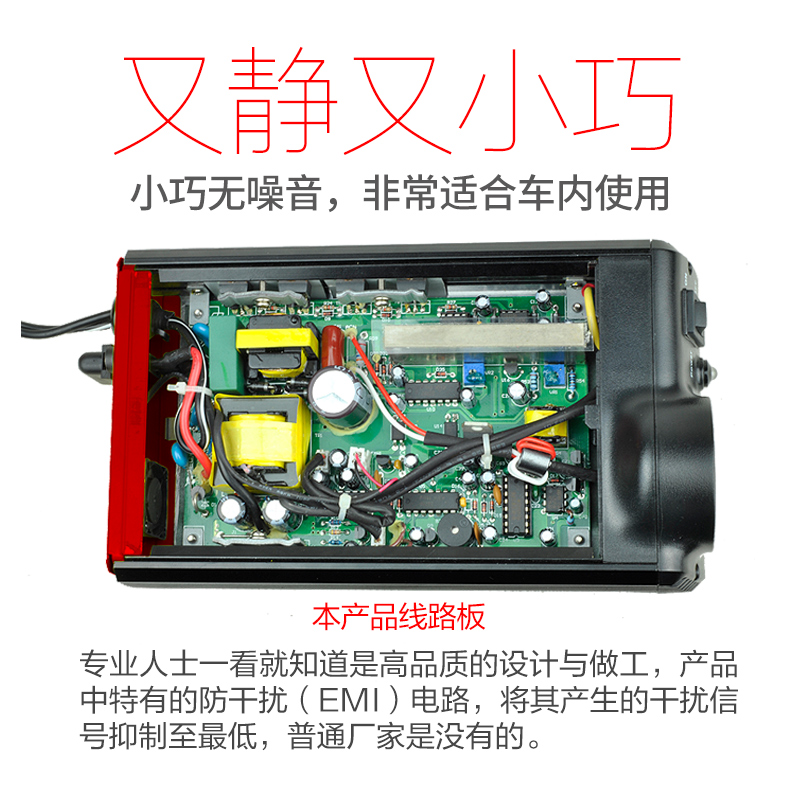 又静又小巧

小巧无噪音，非常适合车内使用

本产品线路板

专业人士一看就知道是高品质的设计与做工，产品中特有的防干扰（EMI）电路，将其产生的干扰信号抑制至最低，普通厂家是没有的。