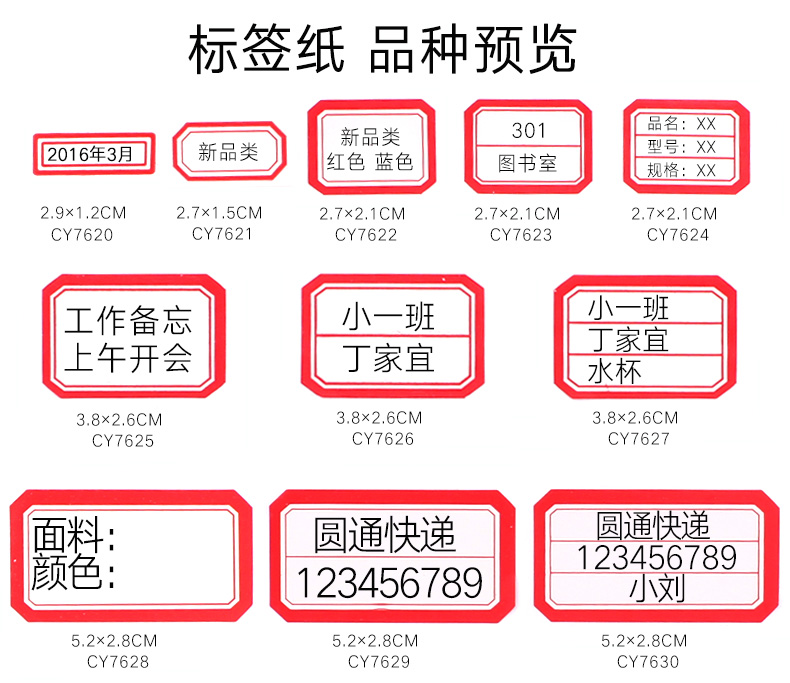 标签纸 品种预览

2016年3月

2.9×1.2CM
CY7620

新品类

2.7×1.5CM
CY7621

新品类
红色 蓝色

2.7×2.1CM
CY7622

301
图书室

2.7×2.1CM
CY7623

品名：XX
型号：XX
规格：XX

2.7×2.1CM
CY7624

工作备忘
上午开会

3.8×2.6CM
CY7625

小一班
丁家宜

3.8×2.6CM
CY7626

小一班
丁家宜
水杯

3.8×2.6CM
CY7627

面料：
颜色：

5.2×2.8CM
CY7628

圆通快递
123456789

5.2×2.8CM
CY7629

圆通快递
123456789
小刘

5.2×2.8CM
CY7630