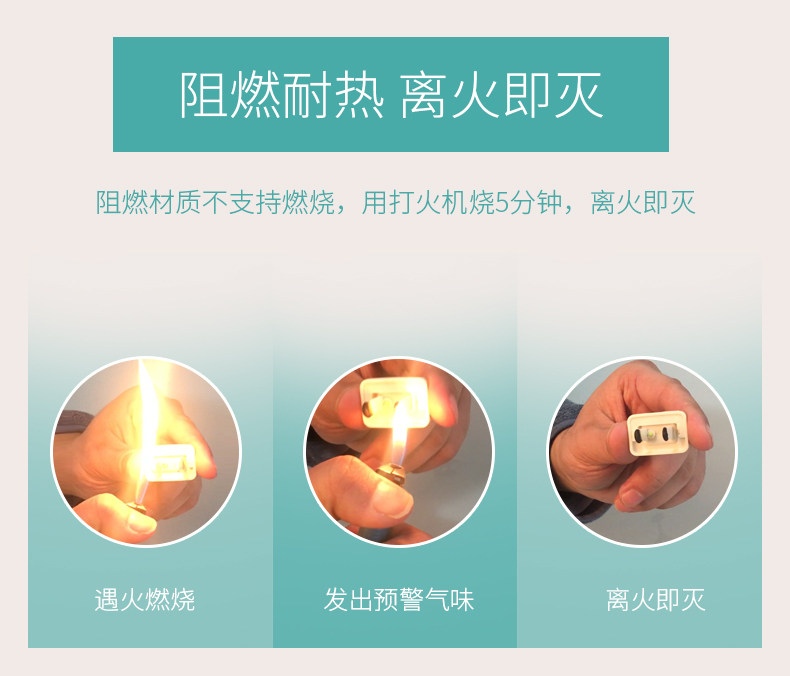 阻燃耐热 离火即灭

阻燃材质不支持燃烧，用打火机烧5分钟，离火即灭

遇火燃烧

发出预警气味

离火即灭