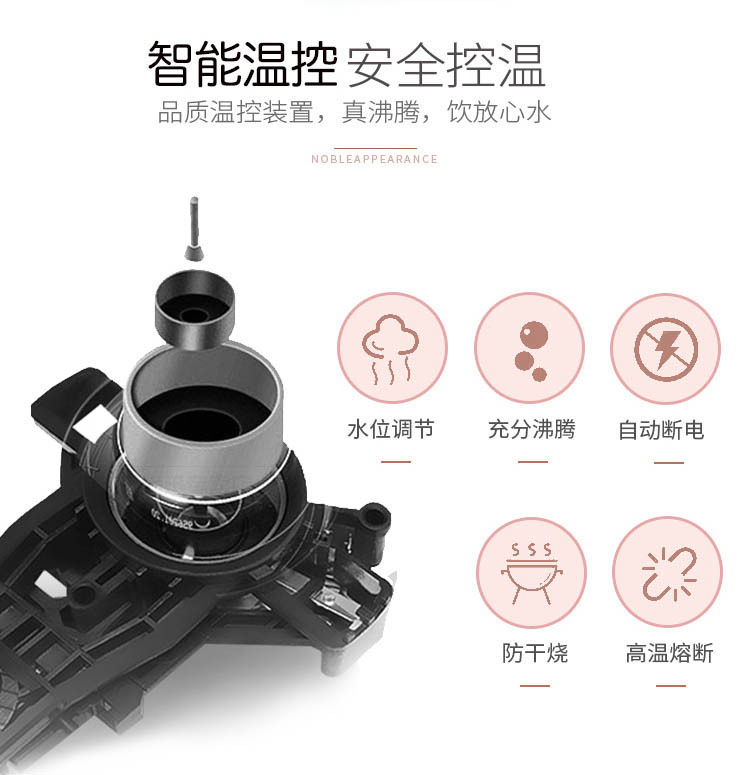 智能温控 安全控温

品质温控装置，真沸腾，饮放心水

NOBLEAPPEARANCE

水位调节

充分沸腾

自动断电

防干烧

高温熔断