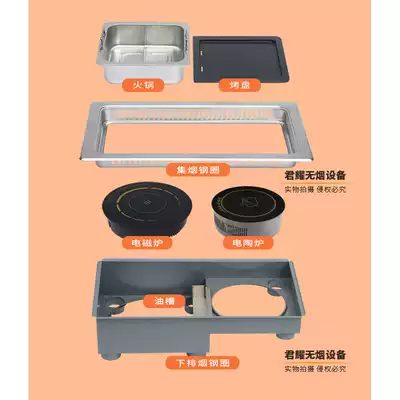 火锅

烤盘

集烟钢圈

君耀无烟设备
实物拍摄 侵权必究

电磁炉

电陶炉

油槽

下排烟钢圈

君耀无烟设备
实物拍摄 侵权必究