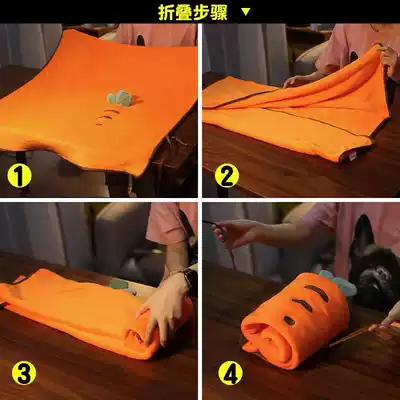 折叠步骤 ▼

1

2

3

4