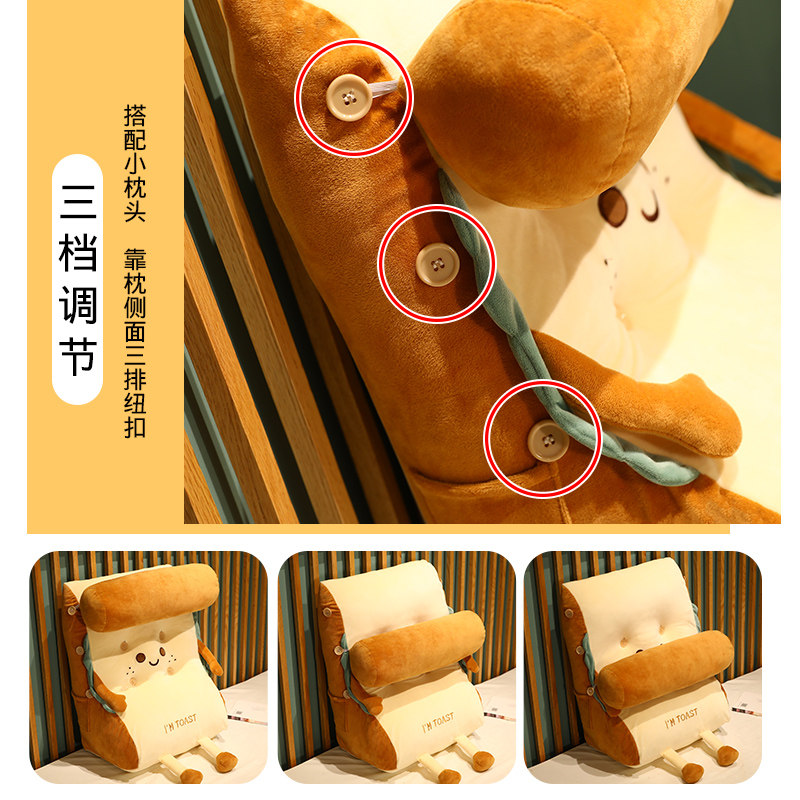 三档调节

搭配小枕头 靠枕侧面三排纽扣

I'M TOAST

I'M TOAST

I'M TOAST