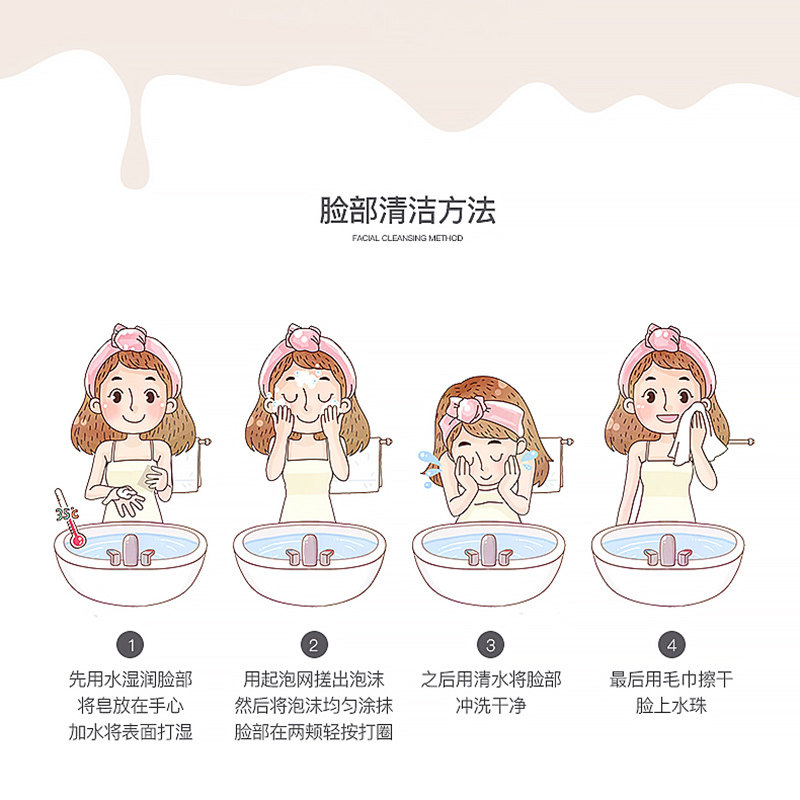 脸部清洁方法
FACIAL CLEANSING METHOD

35℃

1
先用水湿润脸部
将皂放在手心
加水将表面打湿

2
用起泡网搓出泡沫
然后将泡沫均匀涂抹
脸部在两颊轻按打圈

3
之后用清水将脸部
冲洗干净

4
最后用毛巾擦干
脸上水珠