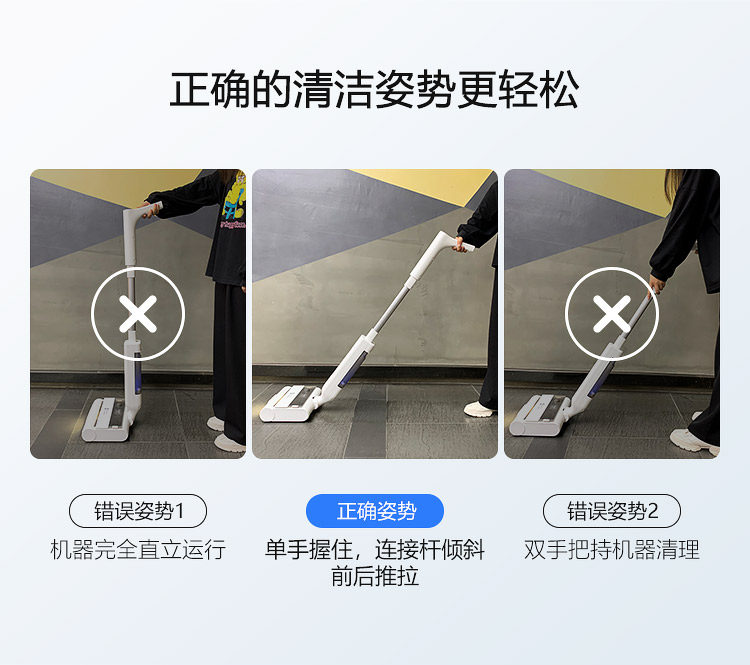 正确的清洁姿势更轻松

错误姿势1
机器完全直立运行

正确姿势
单手握住，连接杆倾斜前后推拉

错误姿势2
双手把持机器清理