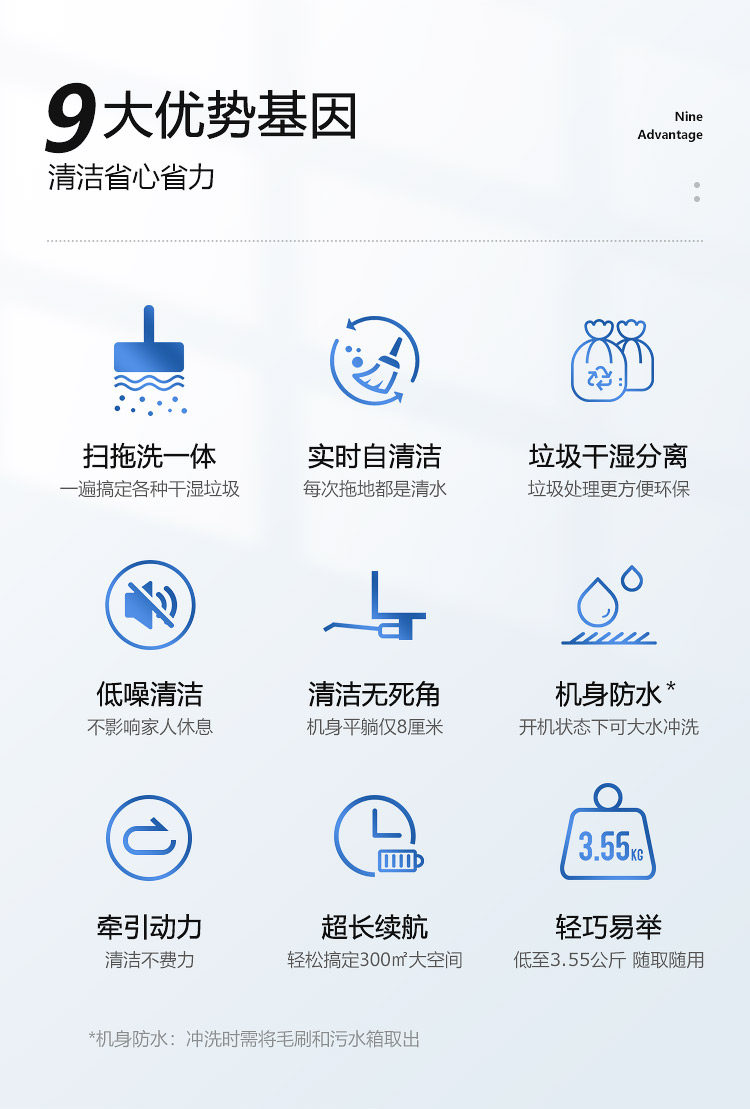 9大优势基因

清洁省心省力

Nine
Advantage

扫拖洗一体
一遍搞定各种干湿垃圾

实时自清洁
每次拖地都是清水

垃圾干湿分离
垃圾处理更方便环保

低噪清洁
不影响家人休息

清洁无死角
机身平躺仅8厘米

机身防水*
开机状态下可大水冲洗

牵引动力
清洁不费力

超长续航
轻松搞定300㎡大空间

3.55KG

轻巧易举
低至3.55公斤 随取随用

*机身防水：冲洗时需将毛刷和污水箱取出