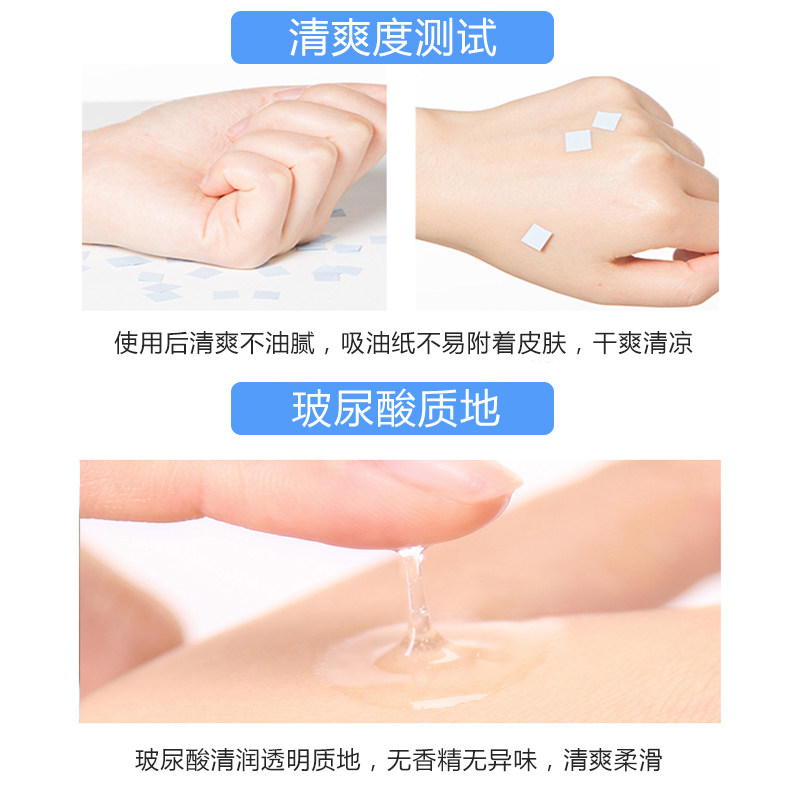 清爽度测试

使用后清爽不油腻，吸油纸不易附着皮肤，干爽清凉

玻尿酸质地

玻尿酸清润透明质地，无香精无异味，清爽柔滑