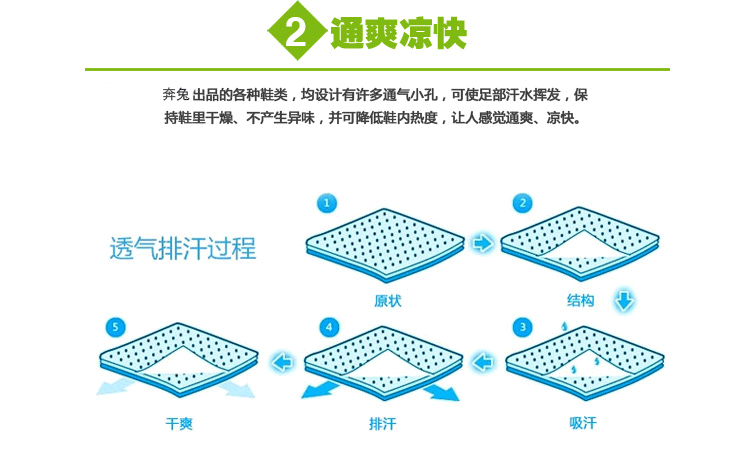 2 通爽凉快

奔兔 出品的各种鞋类，均设计有许多通气小孔，可使足部汗水挥发，保持鞋里干燥、不产生异味，并可降低鞋内热度，让人感觉通爽、凉快。

透气排汗过程

1

原状

2

结构

3

吸汗

4

排汗

5

干爽