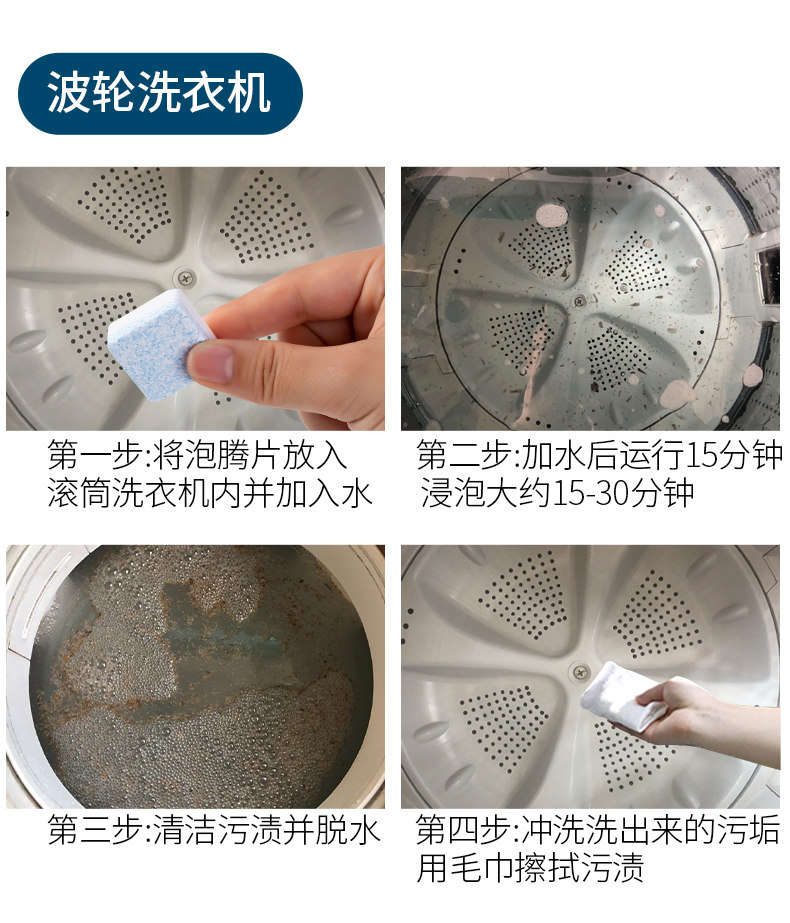 波轮洗衣机

第一步:将泡腾片放入滚筒洗衣机内并加入水

第二步:加水后运行15分钟浸泡大约15-30分钟

第三步:清洁污渍并脱水

第四步:冲洗洗出来的污垢用毛巾擦拭污渍