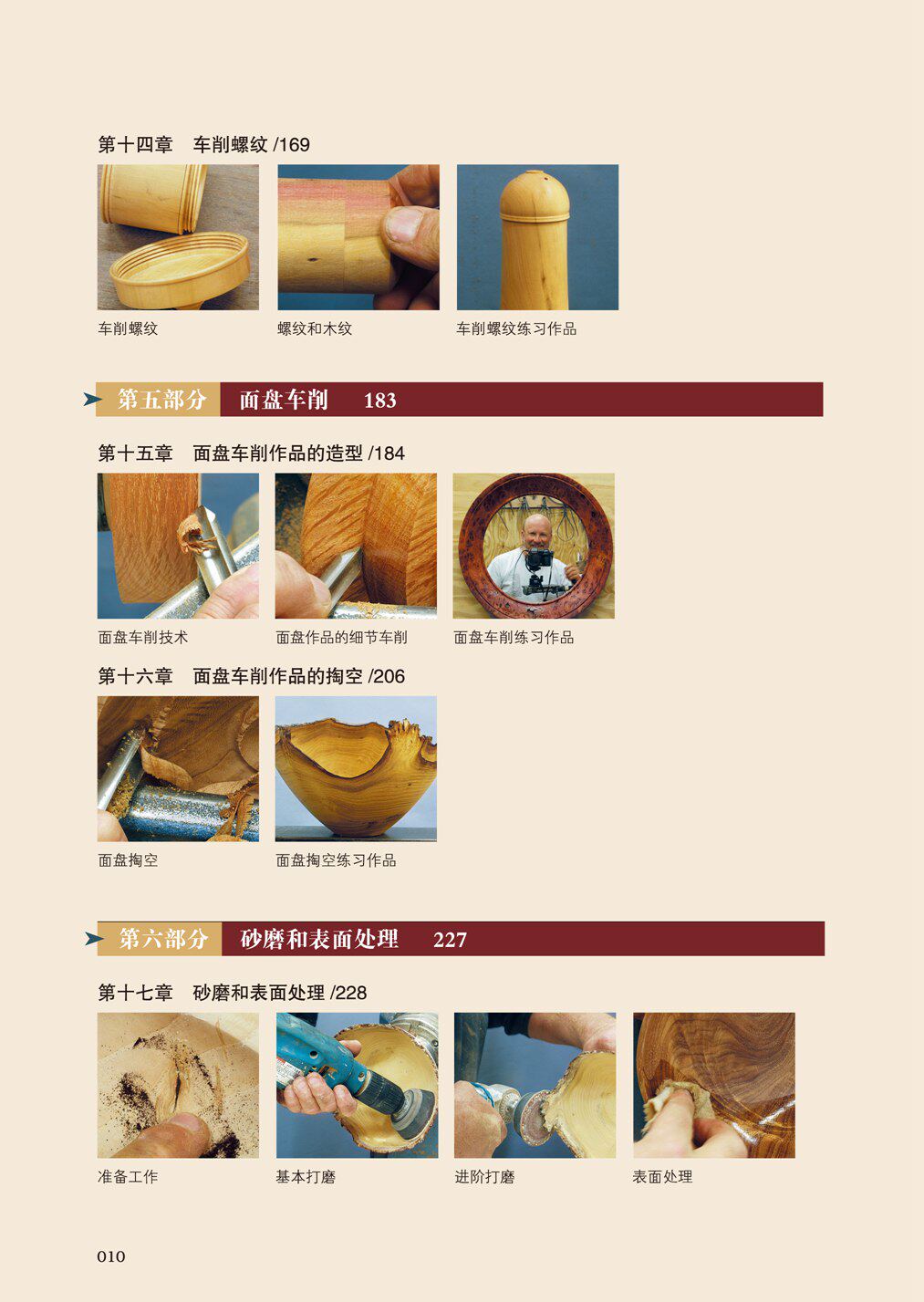 第十四章　车削螺纹 /169

车削螺纹

螺纹和木纹

车削螺纹练习作品

第五部分　面盘车削　183

第十五章　面盘车削作品的造型 /184

面盘车削技术

面盘作品的细节车削

面盘车削练习作品

第十六章　面盘车削作品的掏空 /206

面盘掏空

面盘掏空练习作品

第六部分　砂磨和表面处理　227

第十七章　砂磨和表面处理 /228

准备工作

基本打磨

进阶打磨

表面处理

010