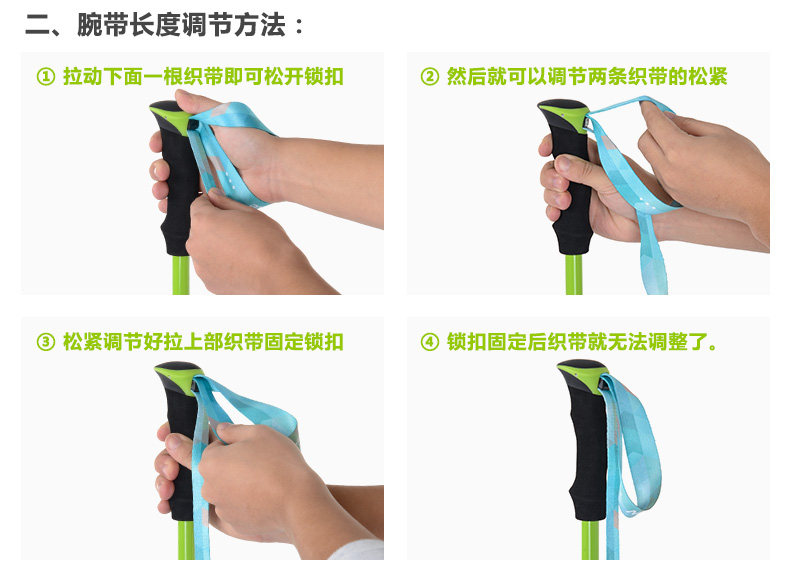 二、腕带长度调节方法：

① 拉动下面一根织带即可松开锁扣

② 然后就可以调节两条织带的松紧

③ 松紧调节好拉上部织带固定锁扣

④ 锁扣固定后织带就无法调整了。