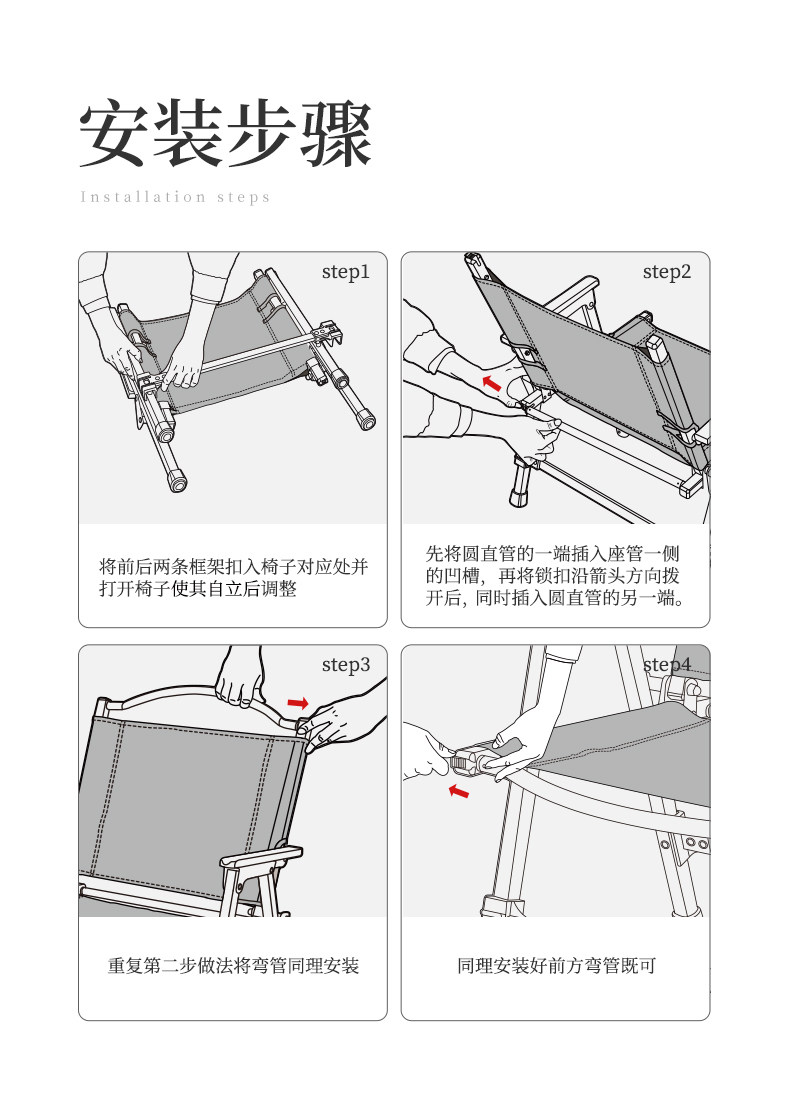 安装步骤

Installation steps

step1

将前后两条框架扣入椅子对应处并打开椅子使其自立后调整

step2

先将圆直管的一端插入座管一侧的凹槽，再将锁扣沿箭头方向拨开后，同时插入圆直管的另一端。

step3

重复第二步做法将弯管同理安装

step4

同理安装好前方弯管既可