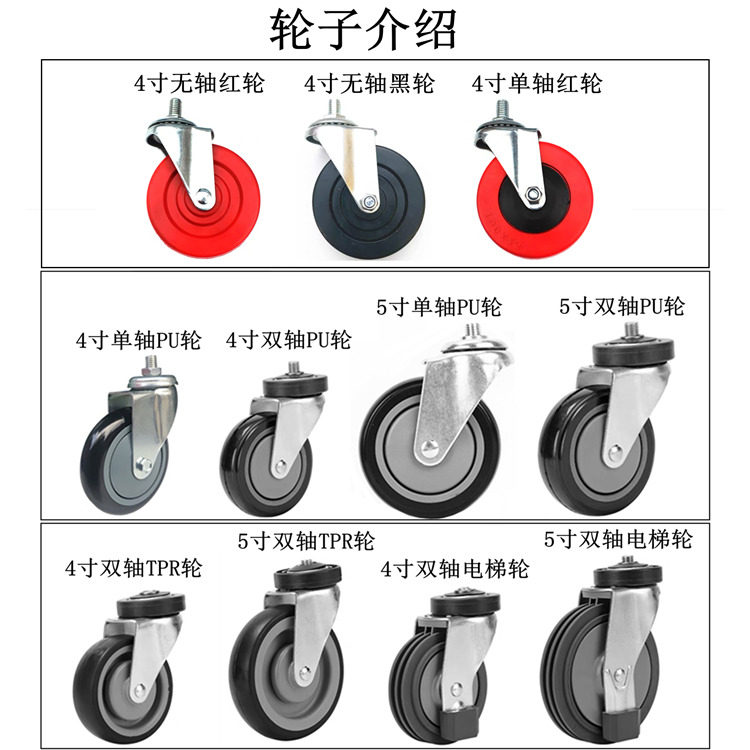 轮子介绍

4寸无轴红轮

4寸无轴黑轮

4寸单轴红轮

4寸单轴PU轮

4寸双轴PU轮

5寸单轴PU轮

5寸双轴PU轮

4寸双轴TPR轮

5寸双轴TPR轮

4寸双轴电梯轮

5寸双轴电梯轮