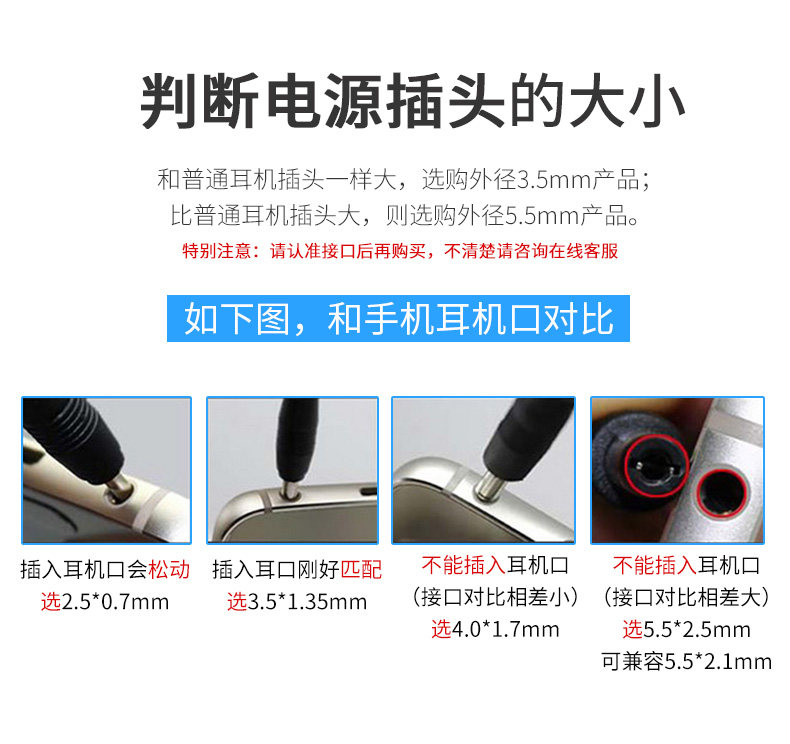 判断电源插头的大小

和普通耳机插头一样大，选购外径3.5mm产品；
比普通耳机插头大，则选购外径5.5mm产品。
特别注意：请认准接口后再购买，不清楚请咨询在线客服

如下图，和手机耳机口对比

插入耳机口会松动
选2.5*0.7mm

插入耳口刚好匹配
选3.5*1.35mm

不能插入耳机口
（接口对比相差小）
选4.0*1.7mm

不能插入耳机口
（接口对比相差大）
选5.5*2.5mm
可兼容5.5*2.1mm