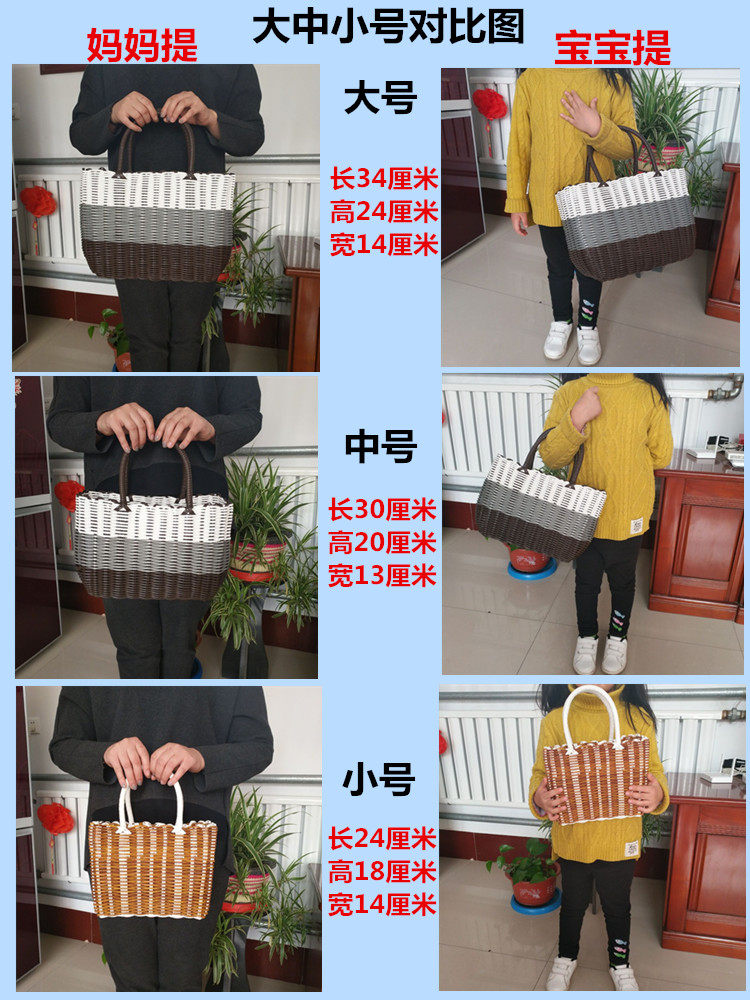 大中小号对比图

妈妈提

宝宝提

大号
长34厘米
高24厘米
宽14厘米

中号
长30厘米
高20厘米
宽13厘米

小号
长24厘米
高18厘米
宽14厘米