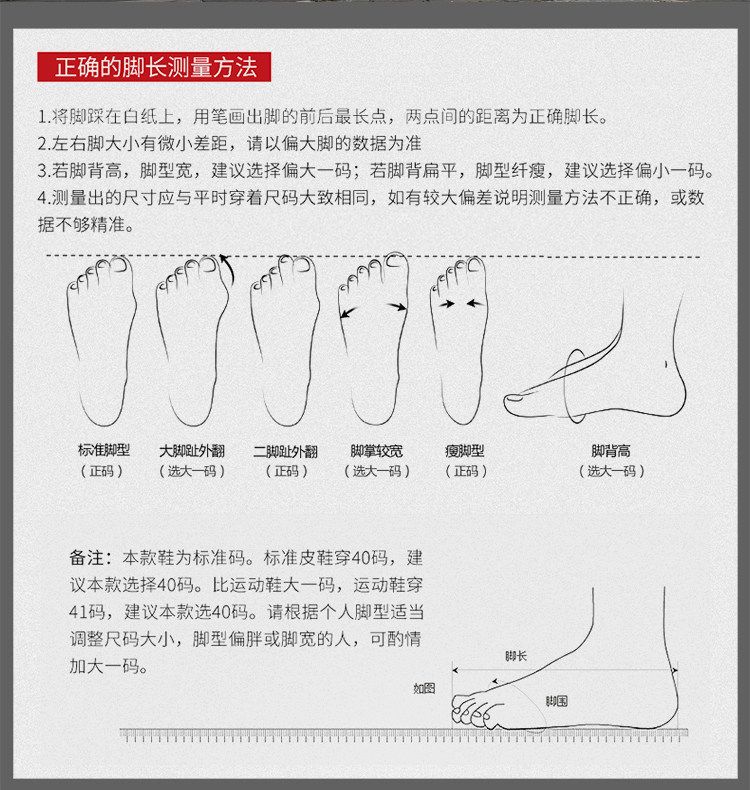 正确的脚长测量方法

1.将脚踩在白纸上，用笔画出脚的前后最长点，两点间的距离为正确脚长。
2.左右脚大小有微小差距，请以偏大脚的数据为准
3.若脚背高，脚型宽，建议选择偏大一码；若脚背扁平，脚型纤瘦，建议选择偏小一码。
4.测量出的尺寸应与平时穿着尺码大致相同，如有较大偏差说明测量方法不正确，或数据不够精准。

标准脚型
（正码）

大脚趾外翻
（选大一码）

二脚趾外翻
（正码）

脚掌较宽
（选大一码）

瘦脚型
（正码）

脚背高
（选大一码）

备注：本款鞋为标准码。标准皮鞋穿40码，建议本款选择40码。比运动鞋大一码，运动鞋穿41码，建议本款选40码。请根据个人脚型适当调整尺码大小，脚型偏胖或脚宽的人，可酌情加大一码。

脚长
如图
脚围