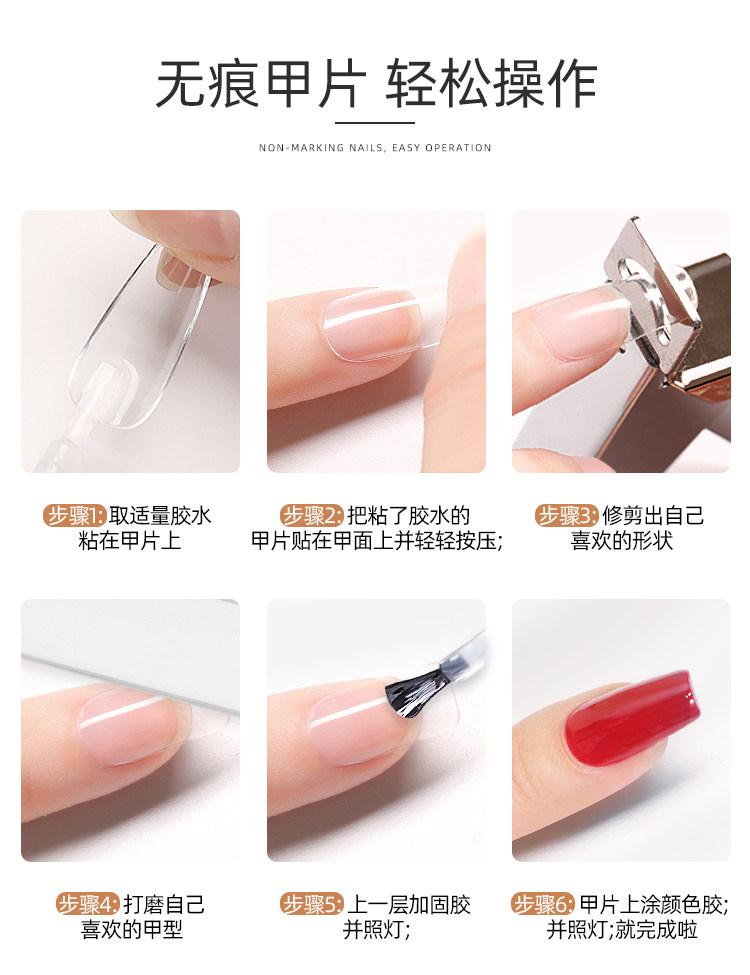 无痕甲片 轻松操作

NON-MARKING NAILS, EASY OPERATION

步骤1: 取适量胶水粘在甲片上

步骤2: 把粘了胶水的甲片贴在甲面上并轻轻按压;

步骤3: 修剪出自己喜欢的形状

步骤4: 打磨自己喜欢的甲型

步骤5: 上一层加固胶并照灯;

步骤6: 甲片上涂颜色胶;并照灯;就完成啦