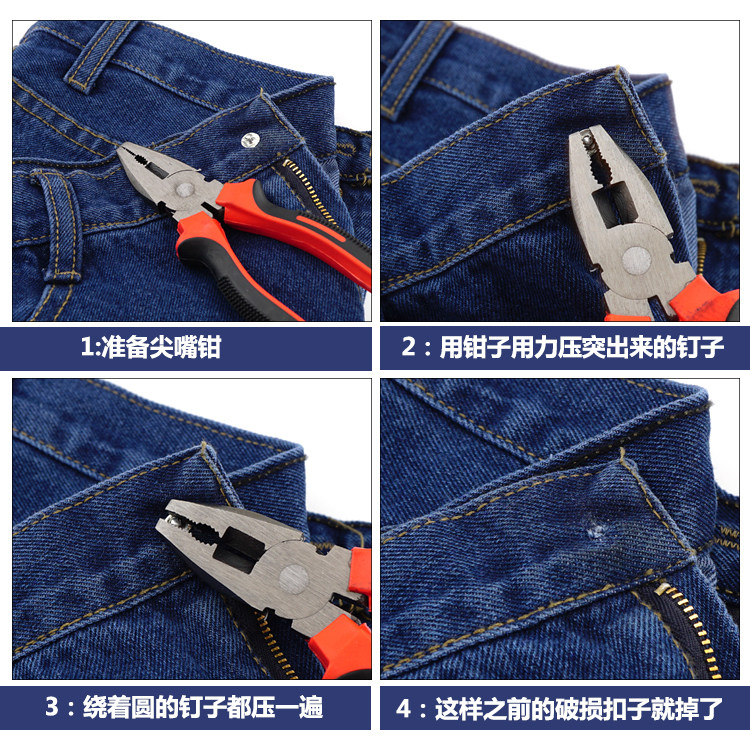 1:准备尖嘴钳

2：用钳子用力压突出来的钉子

3：绕着圆的钉子都压一遍

4：这样之前的破损扣子就掉了