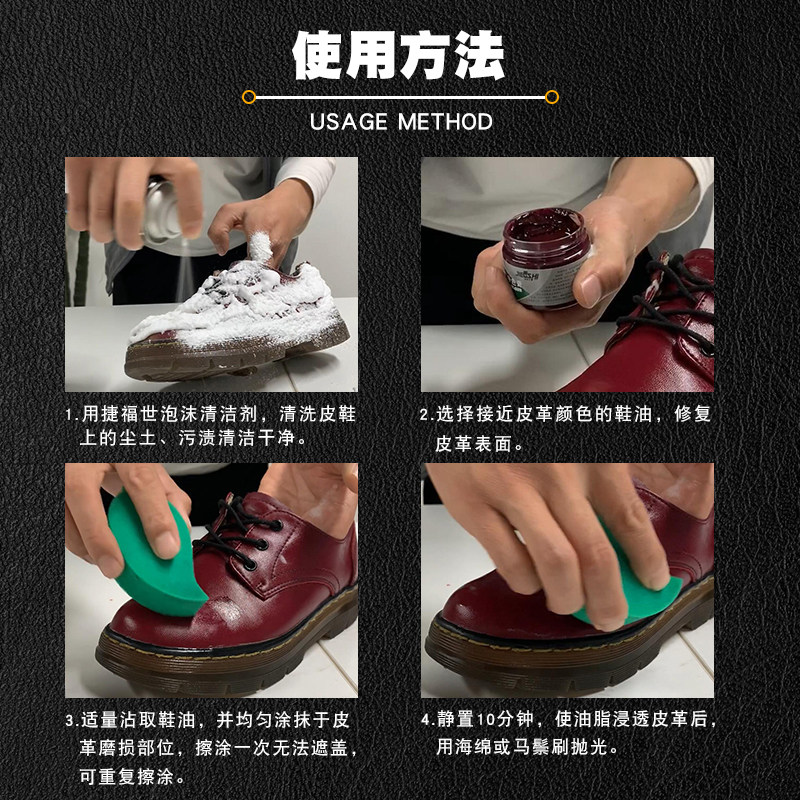 使用方法

USAGE METHOD

1.用捷福世泡沫清洁剂，清洗皮鞋上的尘土、污渍清洁干净。

2.选择接近皮革颜色的鞋油，修复皮革表面。

3.适量沾取鞋油，并均匀涂抹于皮革磨损部位，擦涂一次无法遮盖，可重复擦涂。

4.静置10分钟，使油脂浸透皮革后，用海绵或马鬃刷抛光。