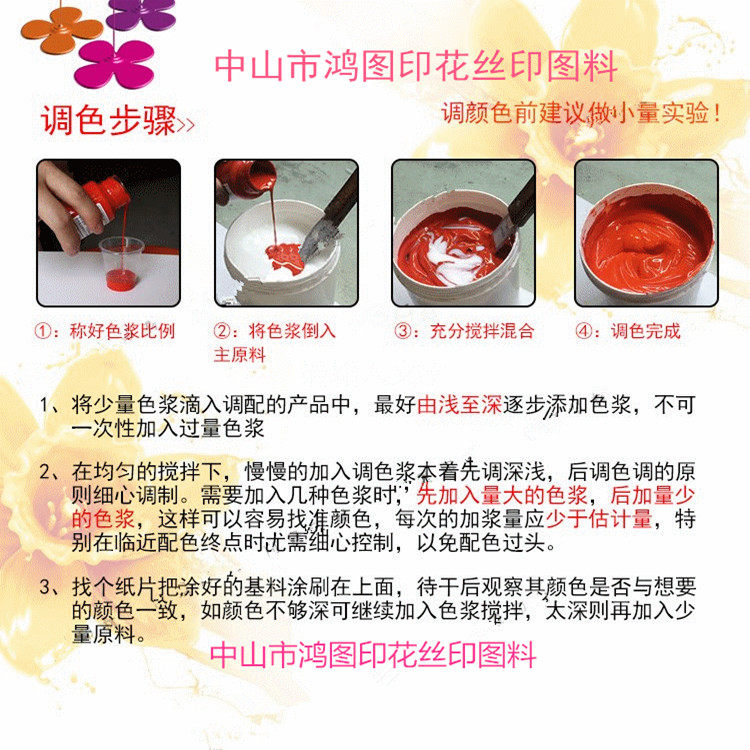 中山市鸿图印花丝印图料

调色步骤>>

调颜色前建议做小量实验！

①：称好色浆比例

②：将色浆倒入主原料

③：充分搅拌混合

④：调色完成

1、将少量色浆滴入调配的产品中，最好由浅至深逐步添加色浆，不可一次性加入过量色浆

2、在均匀的搅拌下，慢慢的加入调色浆本着先调深浅，后调色调的原则细心调制。需要加入几种色浆时，先加入量大的色浆，后加量少的色浆，这样可以容易找准颜色，每次的加浆量应少于估计量，特别在临近配色终点时尤需细心控制，以免配色过头。

3、找个纸片把涂好的基料涂刷在上面，待干后观察其颜色是否与想要的颜色一致，如颜色不够深可继续加入色浆搅拌，太深则再加入少量原料。

中山市鸿图印花丝印图料