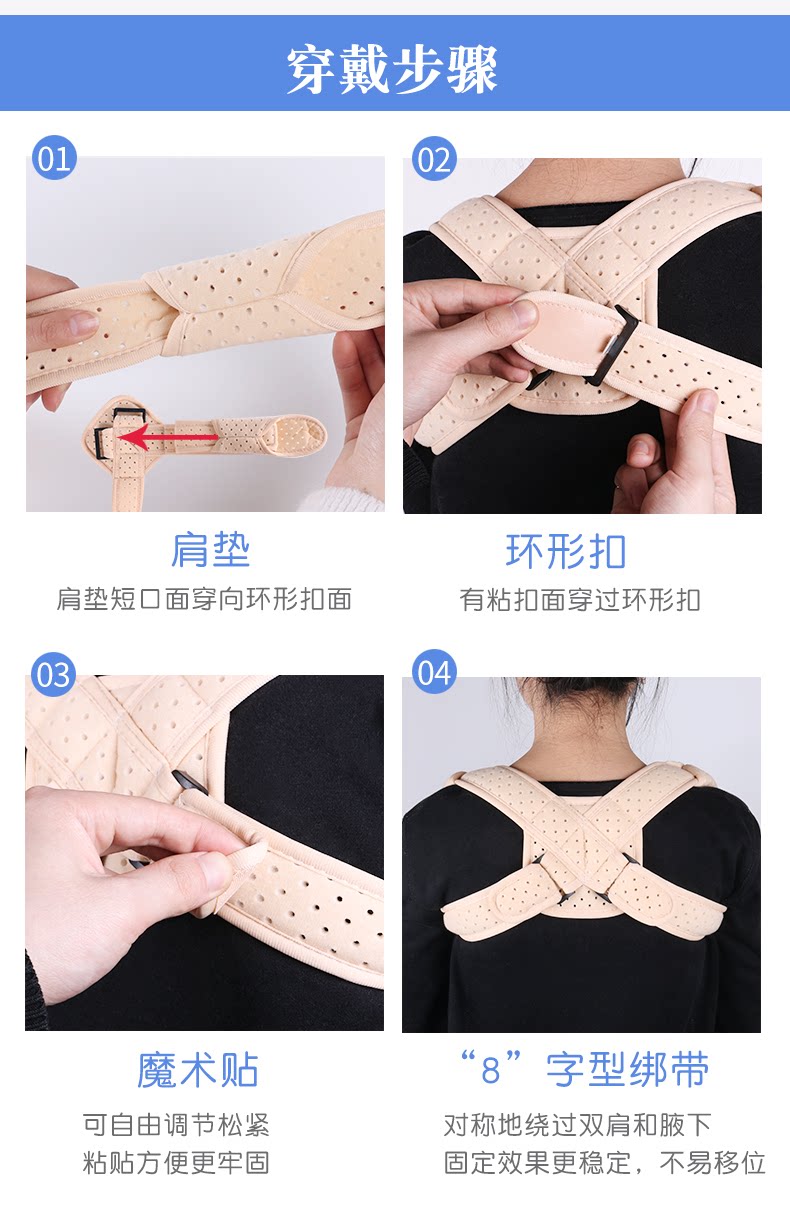 穿戴步骤

01

肩垫
肩垫短口面穿向环形扣面

02

环形扣
有粘扣面穿过环形扣

03

魔术贴
可自由调节松紧
粘贴方便更牢固

04

“8”字型绑带
对称地绕过双肩和腋下
固定效果更稳定，不易移位