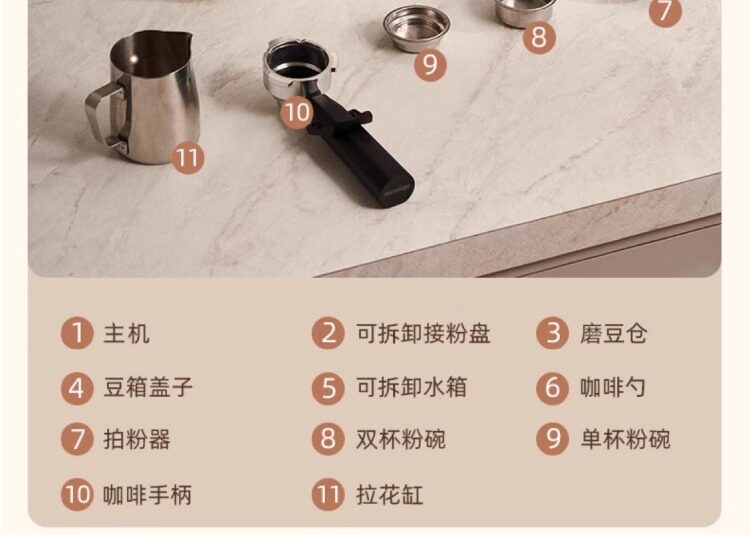 7
8
9
10
11

1 主机
2 可拆卸接粉盘
3 磨豆仓
4 豆箱盖子
5 可拆卸水箱
6 咖啡勺
7 拍粉器
8 双杯粉碗
9 单杯粉碗
10 咖啡手柄
11 拉花缸