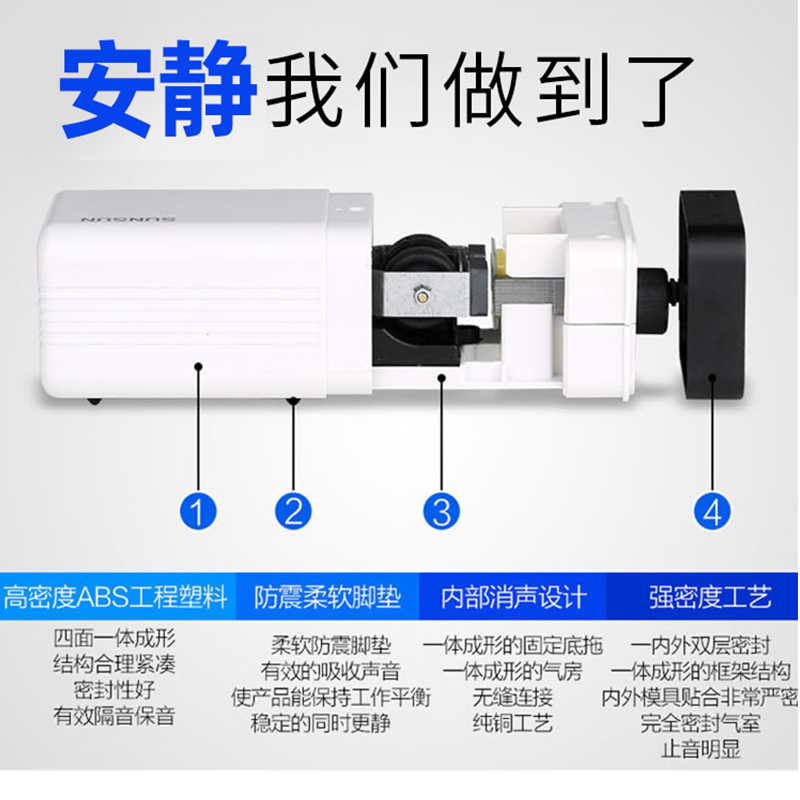 安静我们做到了

SUNSUN

1
2
3
4

高密度ABS工程塑料

四面一体成形
结构合理紧凑
密封性好
有效隔音保音

防震柔软脚垫

柔软防震脚垫
有效的吸收声音
使产品能保持工作平衡
稳定的同时更静

内部消声设计

一体成形的固定底拖
一体成形的气房
无缝连接
纯铜工艺

强密度工艺

一内外双层密封
一体成形的框架结构
内外模具贴合非常严密
完全密封气室
止音明显