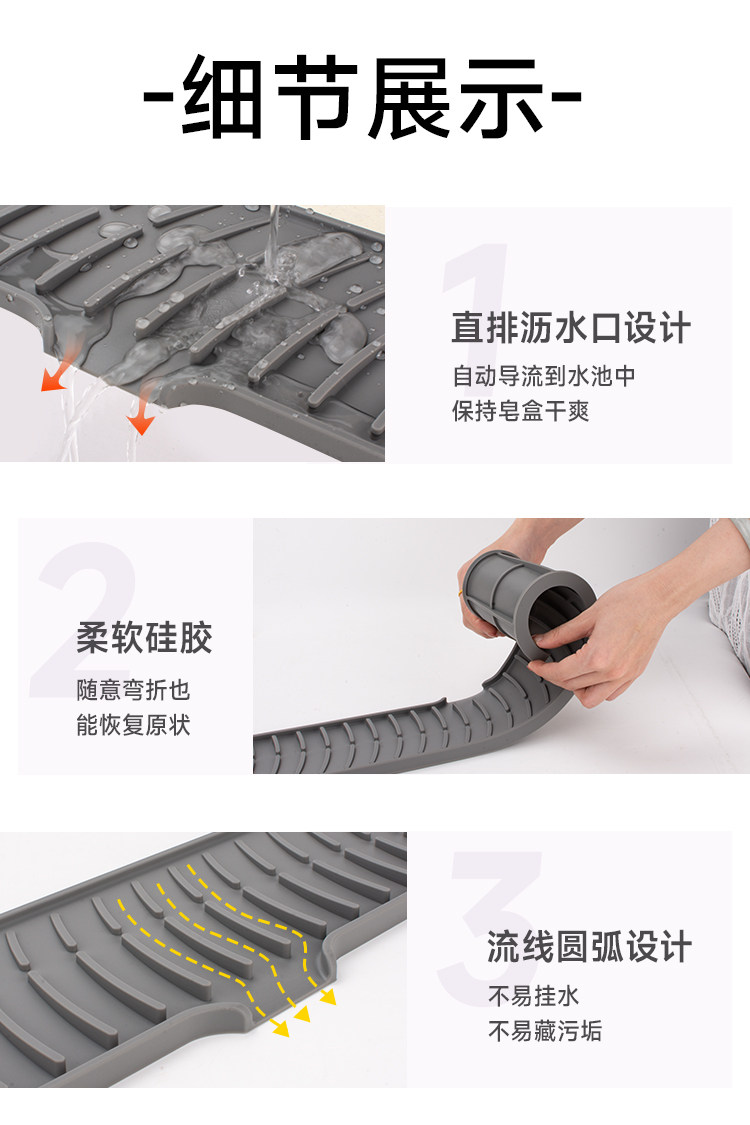 -细节展示-

1
直排沥水口设计
自动导流到水池中
保持皂盒干爽

2
柔软硅胶
随意弯折也
能恢复原状

3
流线圆弧设计
不易挂水
不易藏污垢