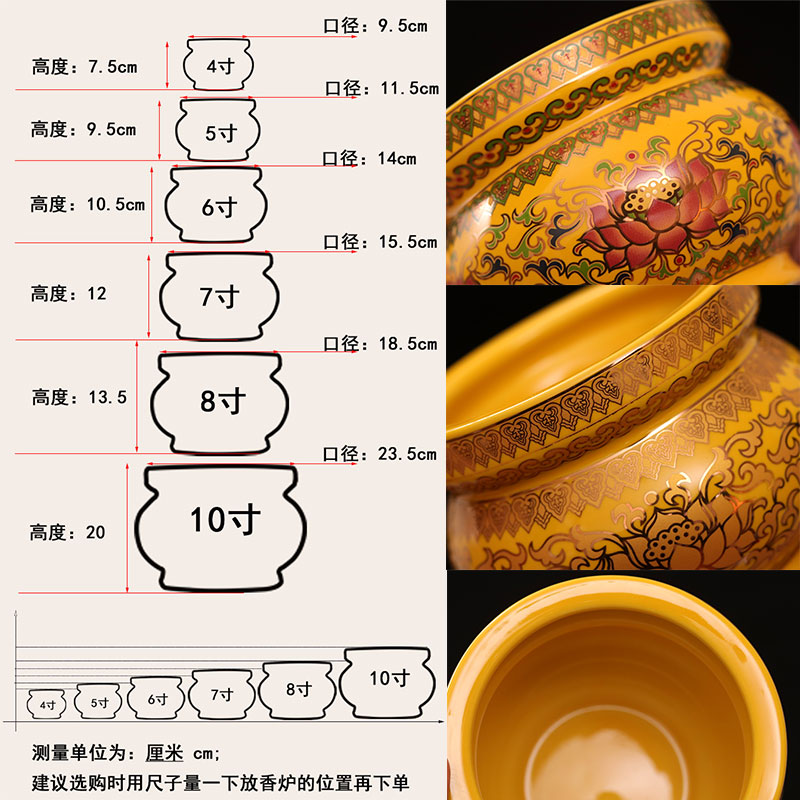 口径：9.5cm
高度：7.5cm
4寸
口径：11.5cm
高度：9.5cm
5寸
口径：14cm
高度：10.5cm
6寸
口径：15.5cm
高度：12
7寸
口径：18.5cm
高度：13.5
8寸
口径：23.5cm
高度：20
10寸

4寸 5寸 6寸 7寸 8寸 10寸

测量单位为：厘米 cm;
建议选购时用尺子量一下放香炉的位置再下单