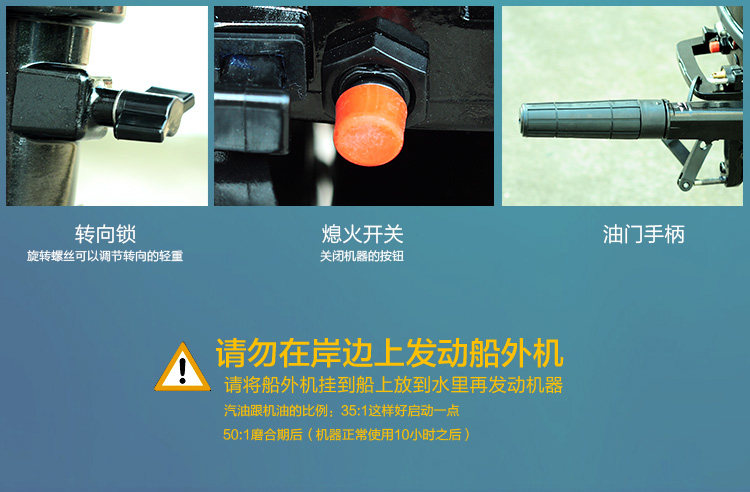 转向锁
旋转螺丝可以调节转向的轻重

熄火开关
关闭机器的按钮

油门手柄

请勿在岸边上发动船外机
请将船外机挂到船上放到水里再发动机器
汽油跟机油的比例：35:1这样好启动一点
50:1磨合期后（机器正常使用10小时之后）