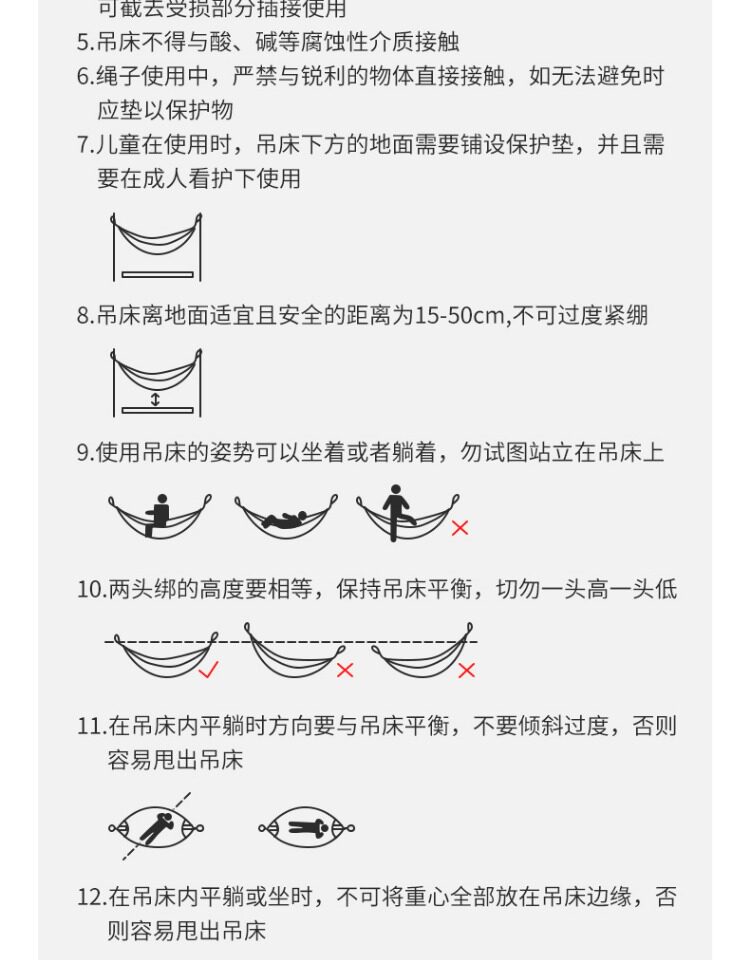 可截去受损部分插接使用

5.吊床不得与酸、碱等腐蚀性介质接触

6.绳子使用中，严禁与锐利的物体直接接触，如无法避免时应垫以保护物

7.儿童在使用时，吊床下方的地面需要铺设保护垫，并且需要在成人看护下使用

8.吊床离地面适宜且安全的距离为15-50cm,不可过度紧绷

9.使用吊床的姿势可以坐着或者躺着，勿试图站立在吊床上

10.两头绑的高度要相等，保持吊床平衡，切勿一头高一头低

11.在吊床内平躺时方向要与吊床平衡，不要倾斜过度，否则容易甩出吊床

12.在吊床内平躺或坐时，不可将重心全部放在吊床边缘，否则容易甩出吊床