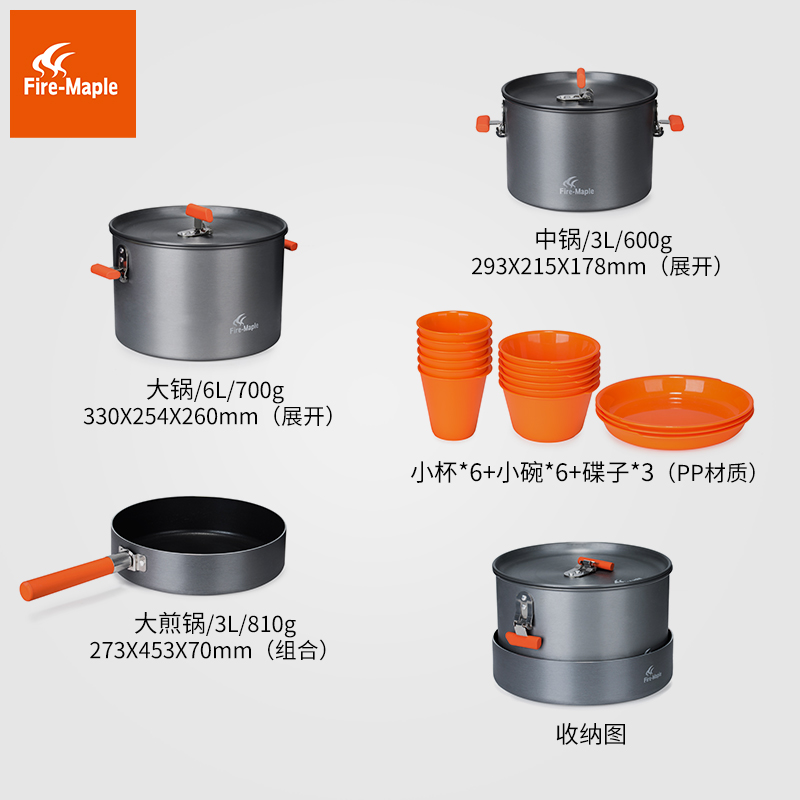 Fire-Maple

Fire-Maple

中锅/3L/600g
293X215X178mm（展开）

Fire-Maple

大锅/6L/700g
330X254X260mm（展开）

小杯*6+小碗*6+碟子*3（PP材质）

大煎锅/3L/810g
273X453X70mm（组合）

Fire-Maple

收纳图